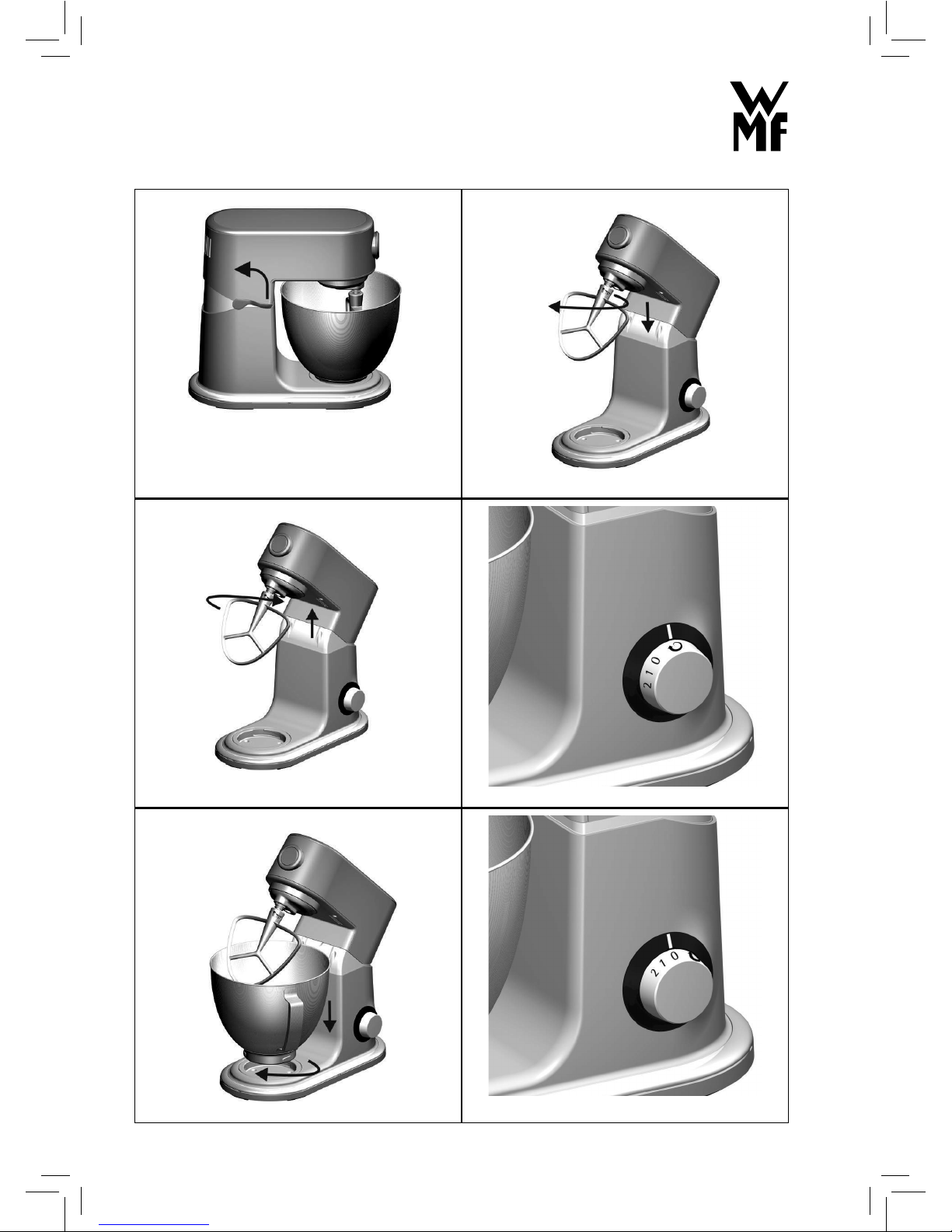 WMF

2 1 0

2 1 0