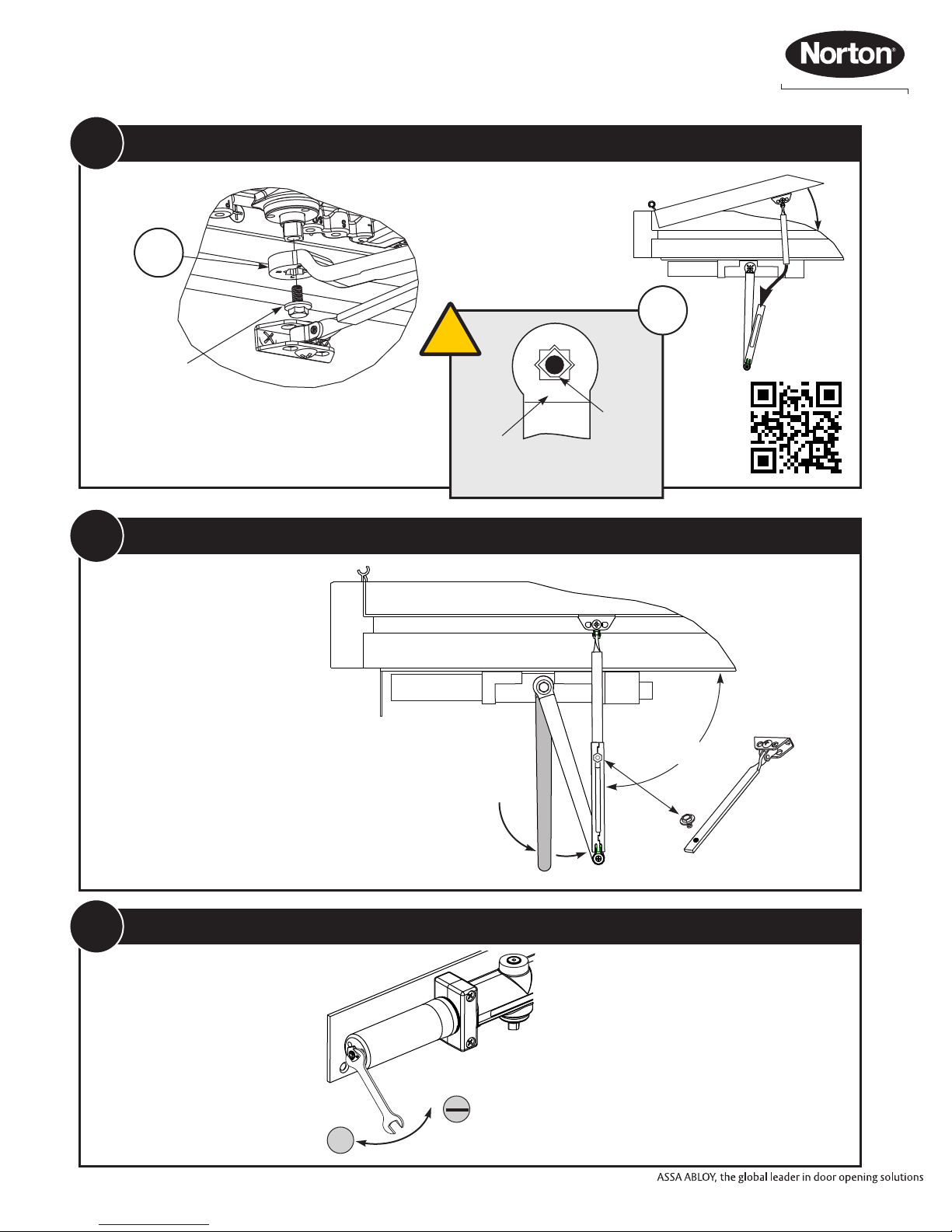 Norton®

ASSA ABLOY, the global leader in door opening solutions