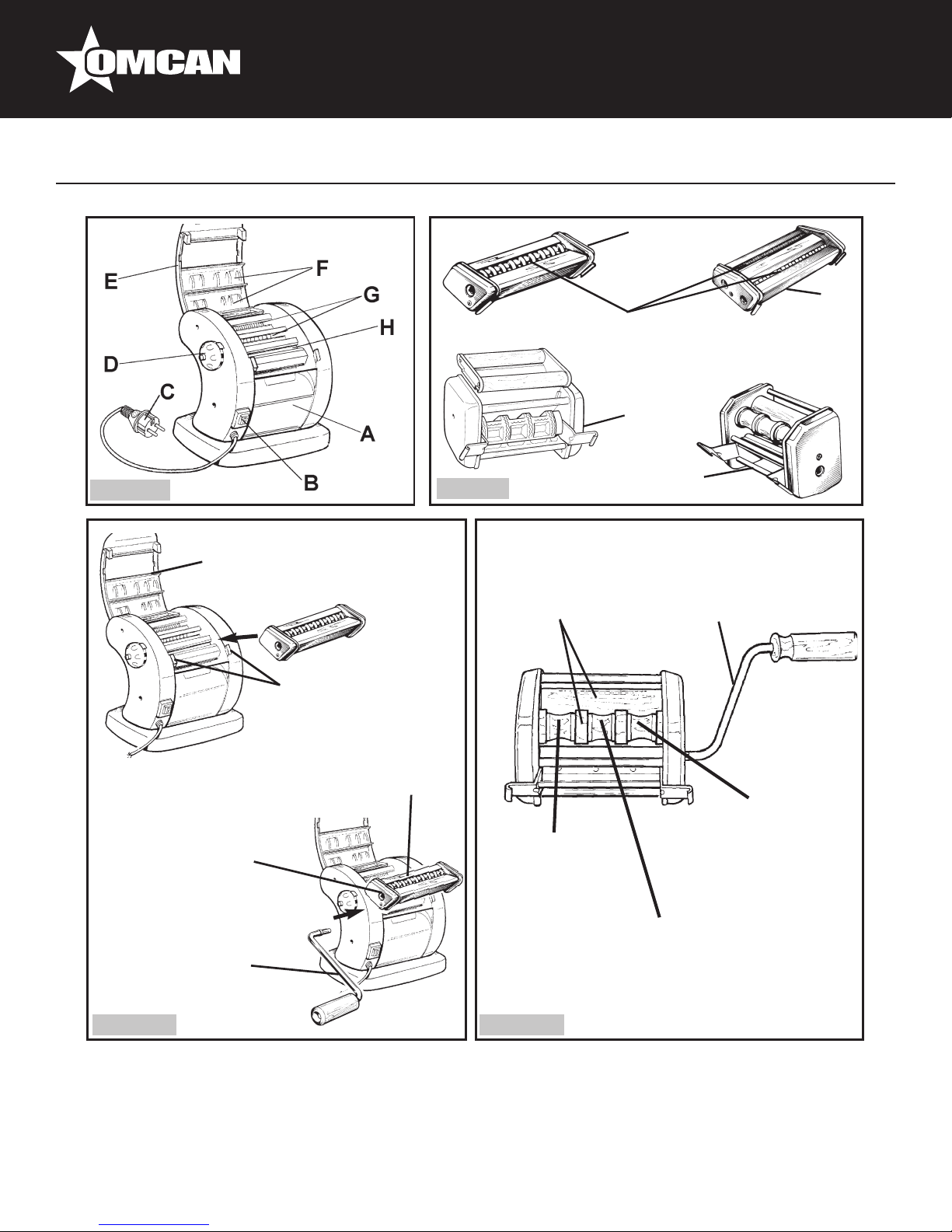 OMCAN

E
F
G
H
D
C
A
B