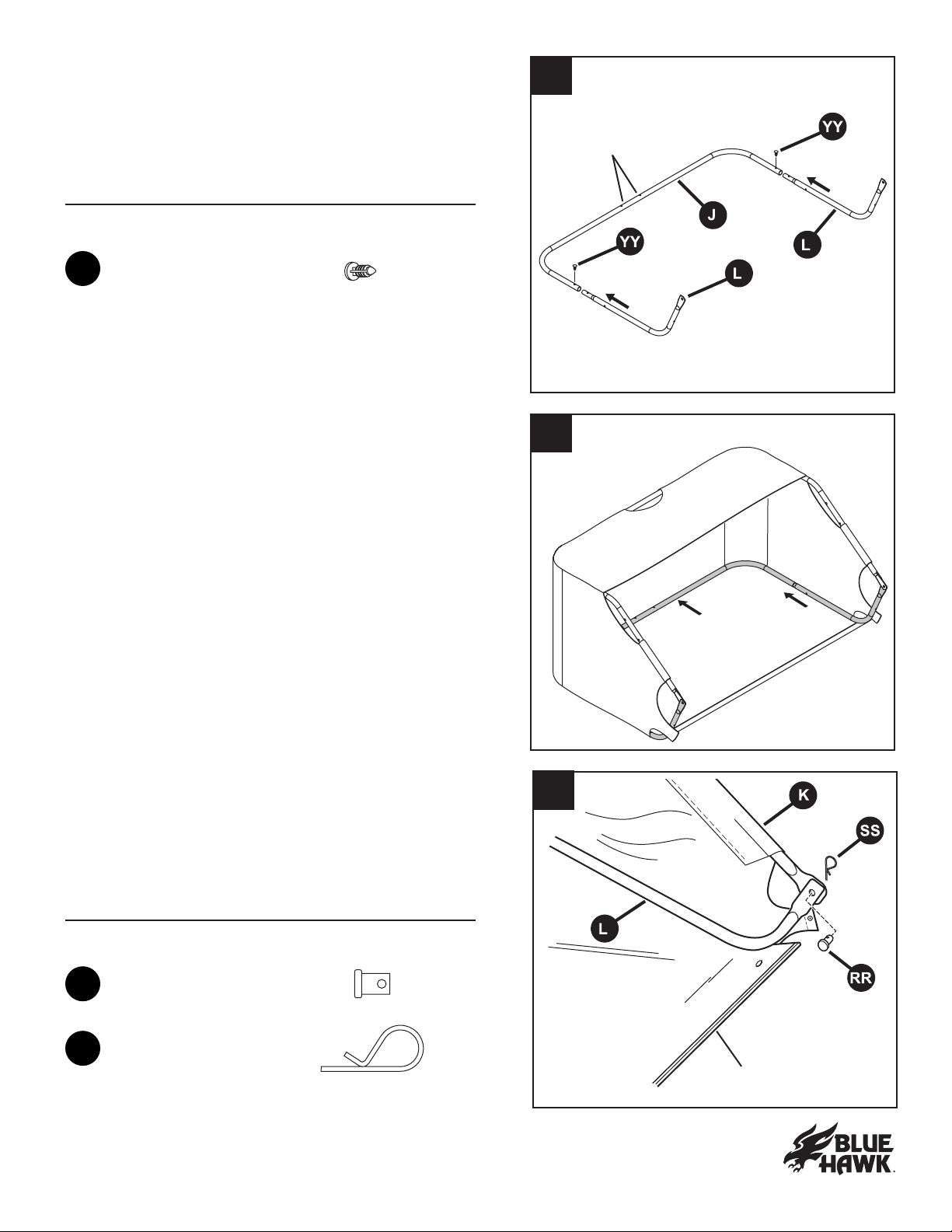 YY

J

L

YY

L

K

SS

L

RR

BLUE HAWK.