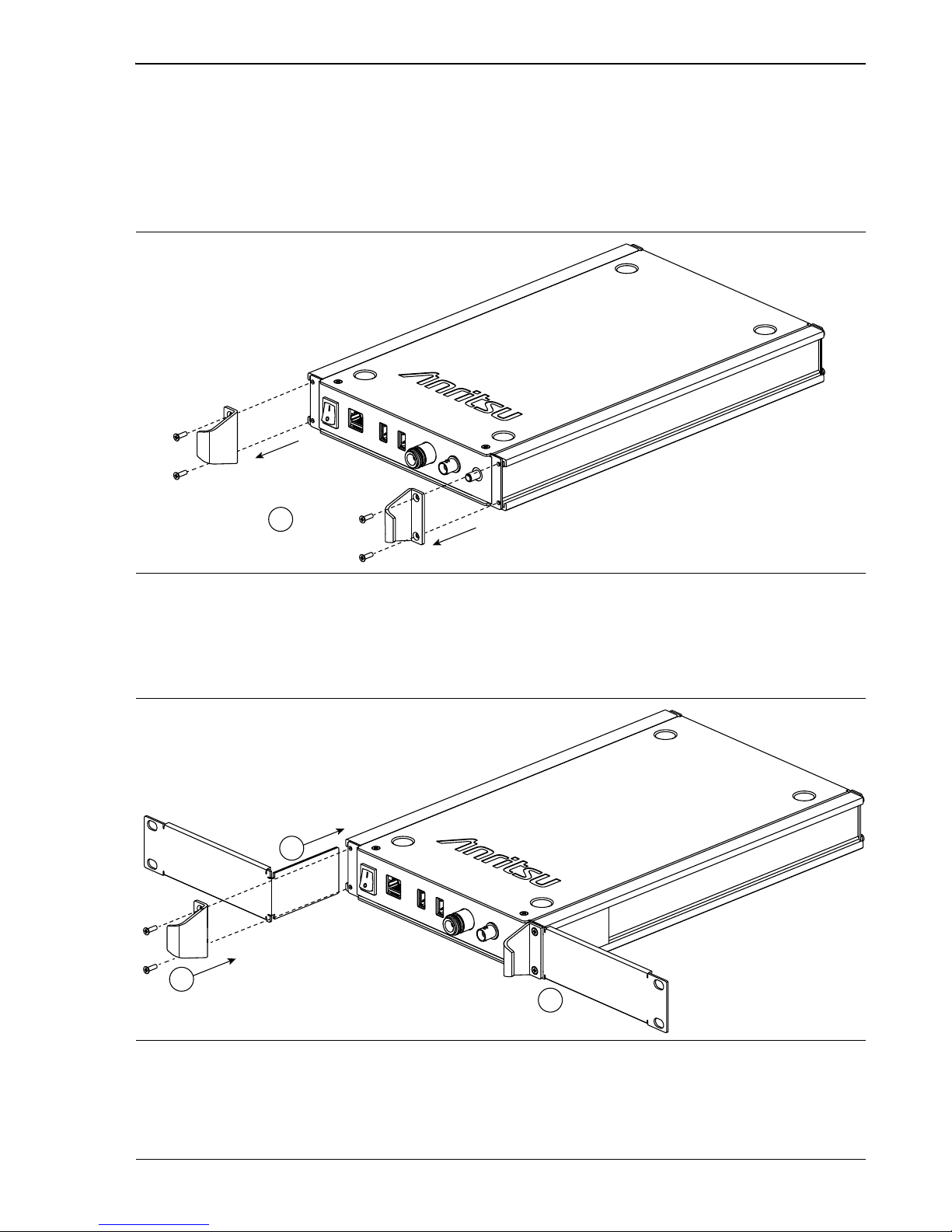 Anritsu

Anritsu