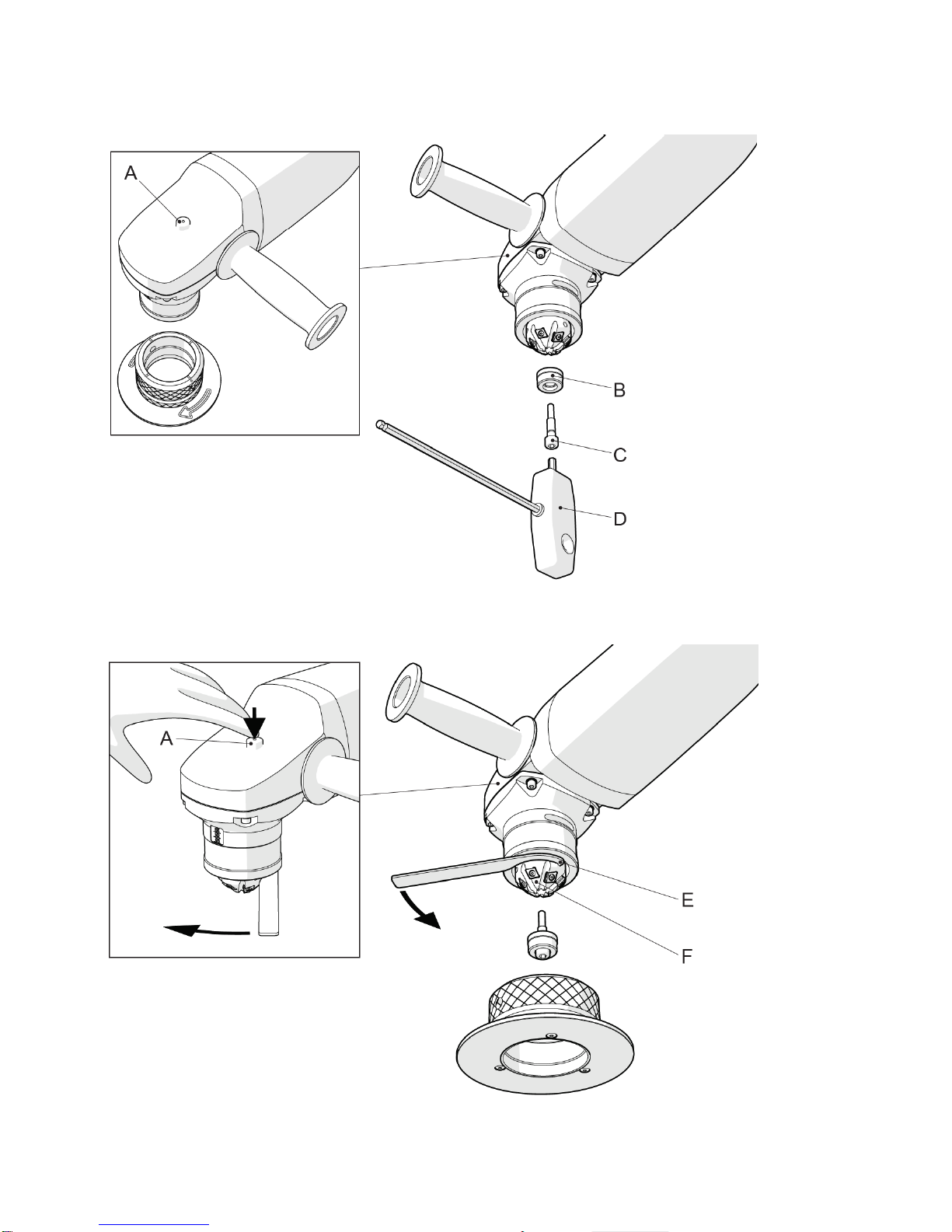 A

B

C

D

A

E

F