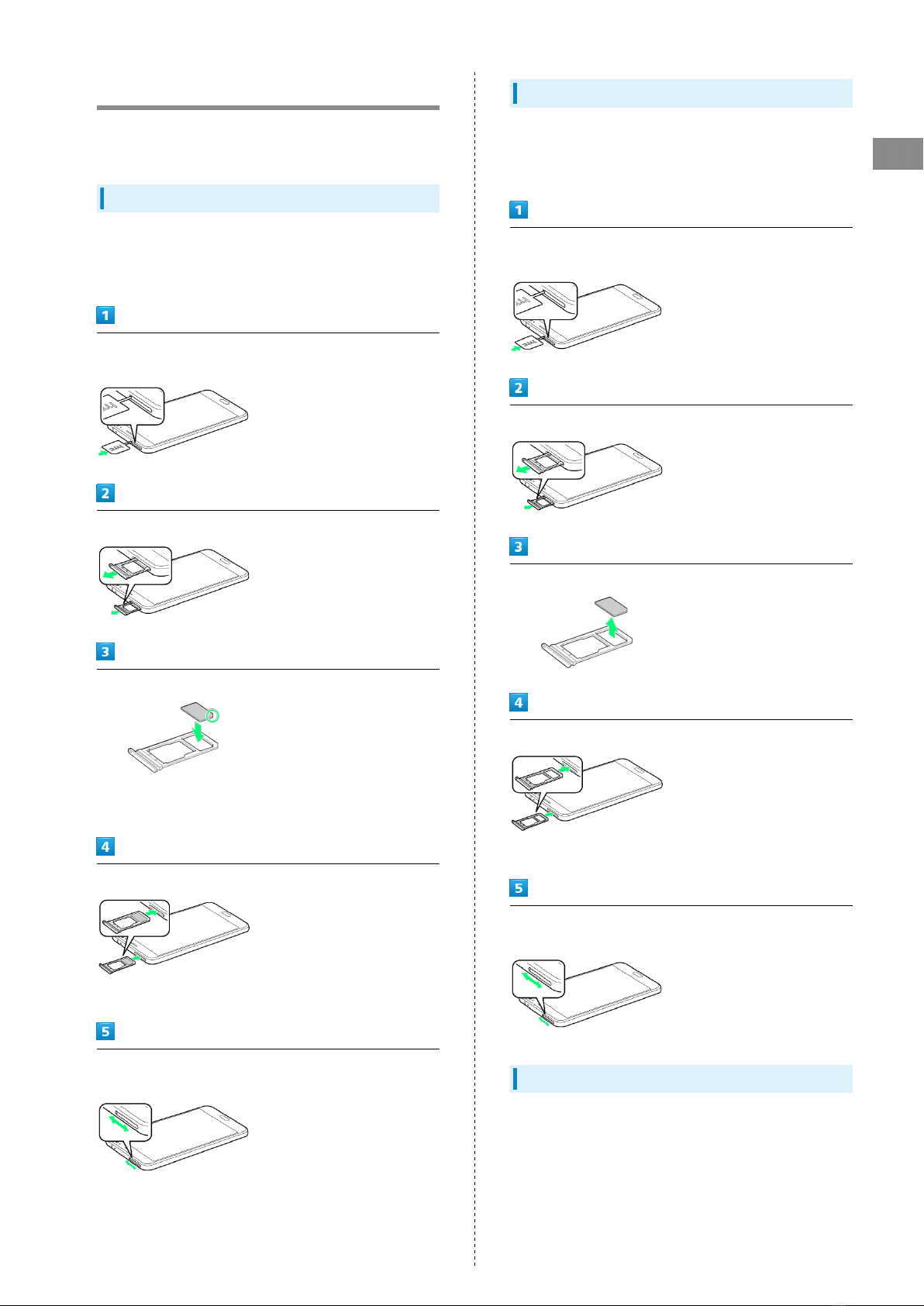 1

2

3

4

5

1

2

3

4

5