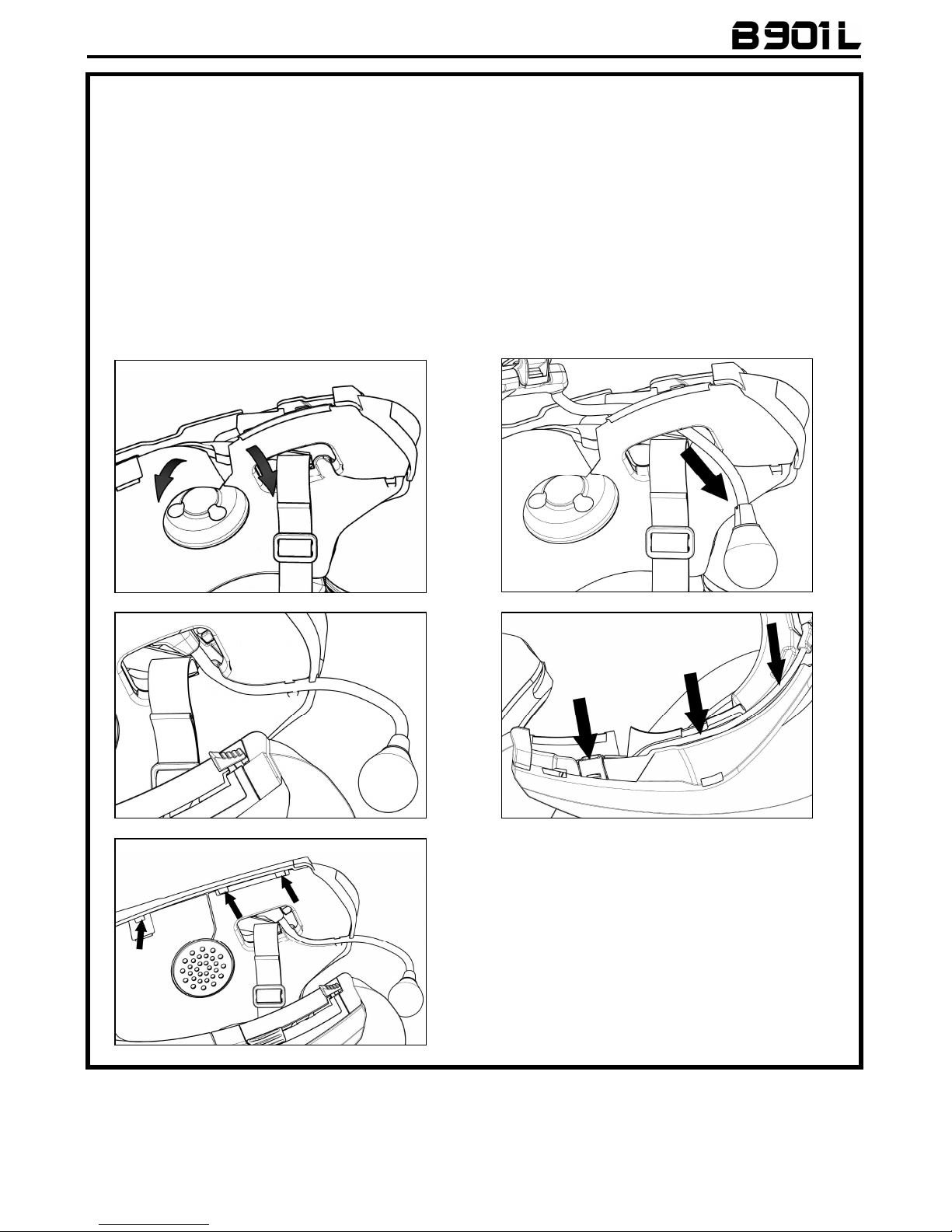 B901L