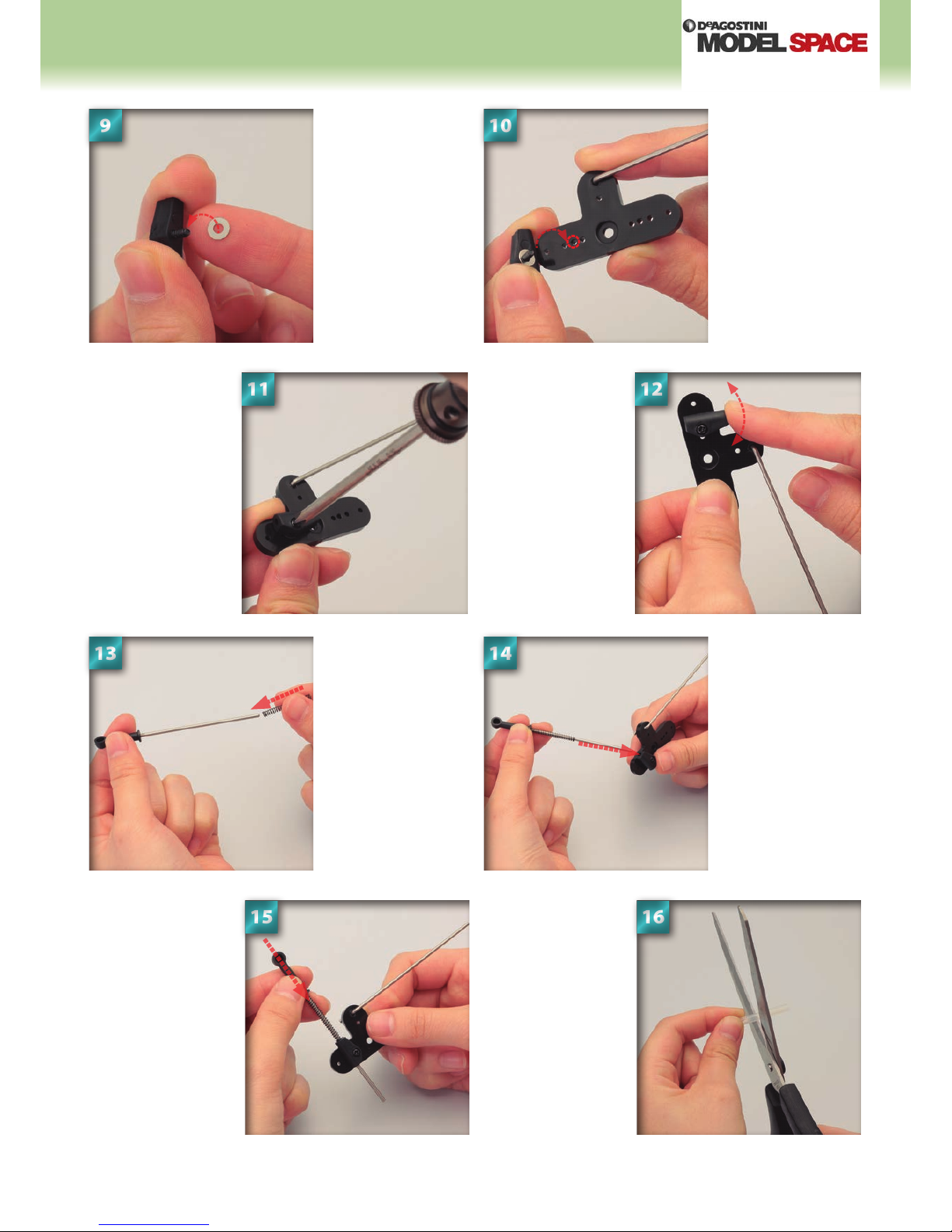 DeAGOSTINI MODEL SPACE

9

10

11

12

13

14

15

16