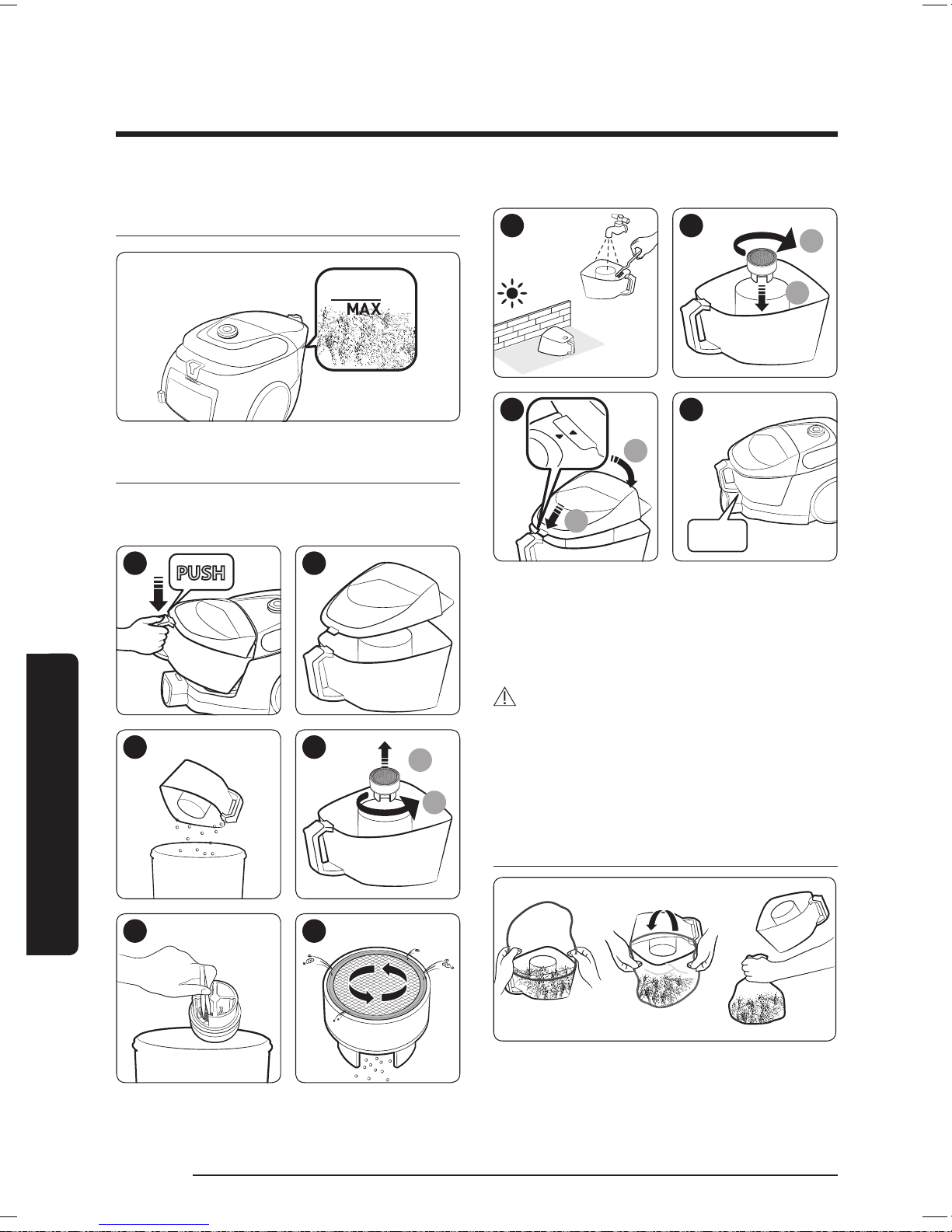 MAX

PUSH