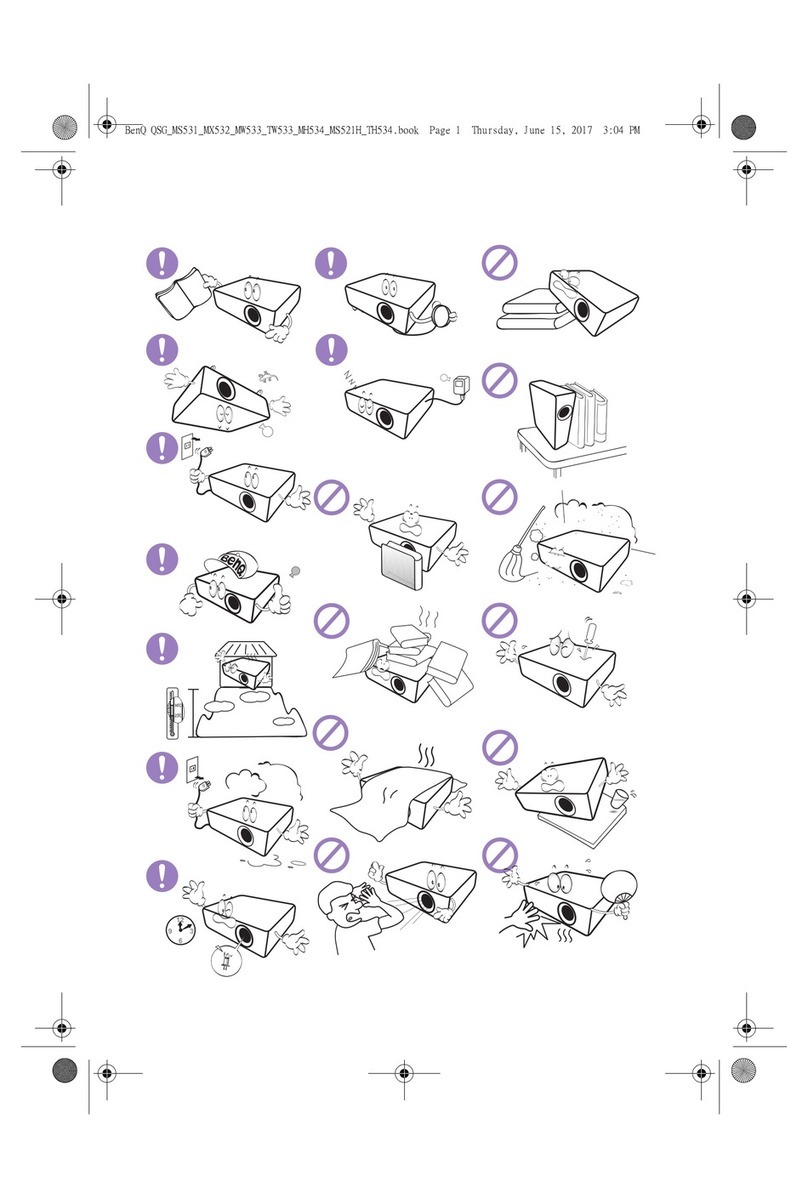 BenQ QSG_MS531_MX532_MW533_TW533_MH534_MS521H_TH534.book Page 1 Thursday, June 15, 2017 3:04 PM

BenQ