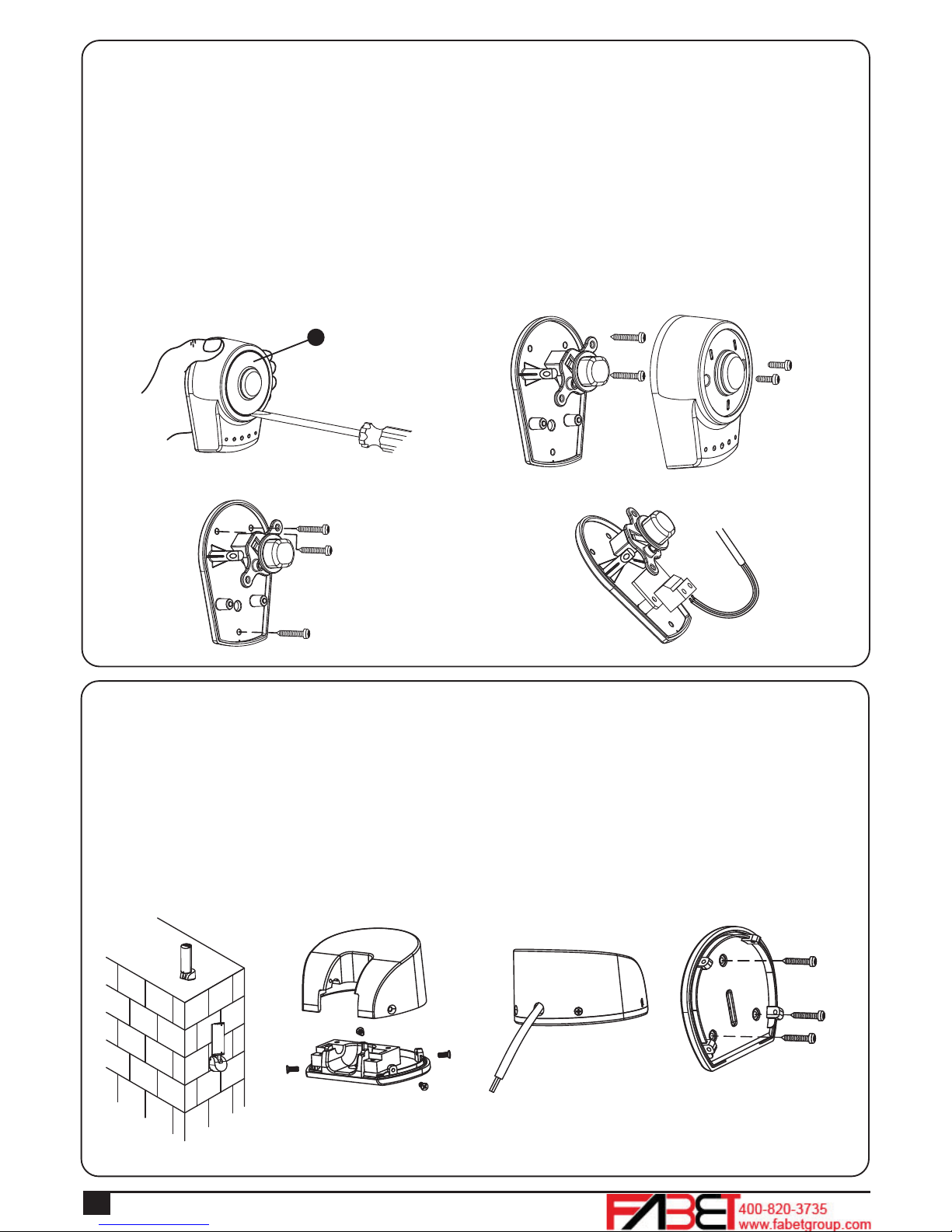 FABET 400-820-3735 www.fabetgroup.com