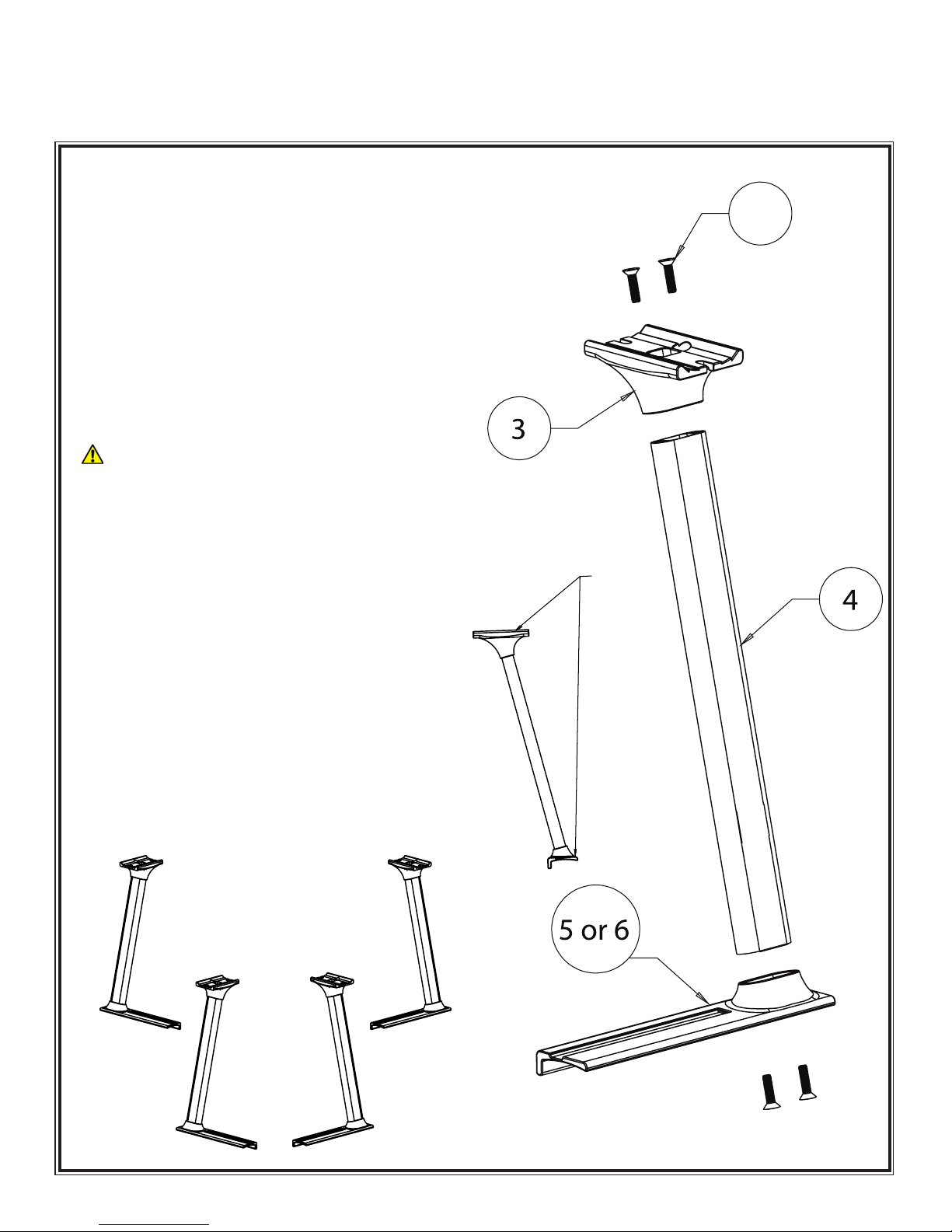 3

4

5 or 6