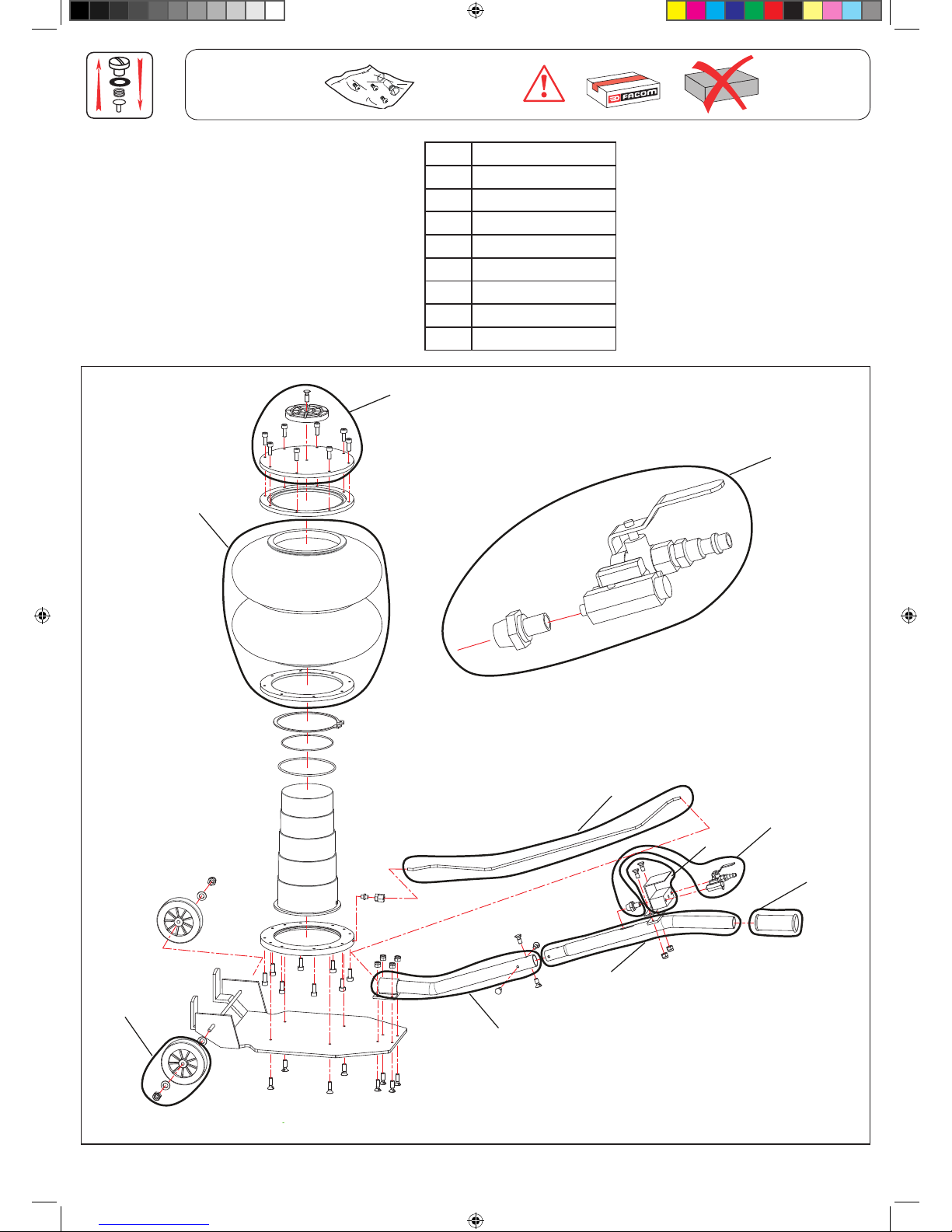 FACOM