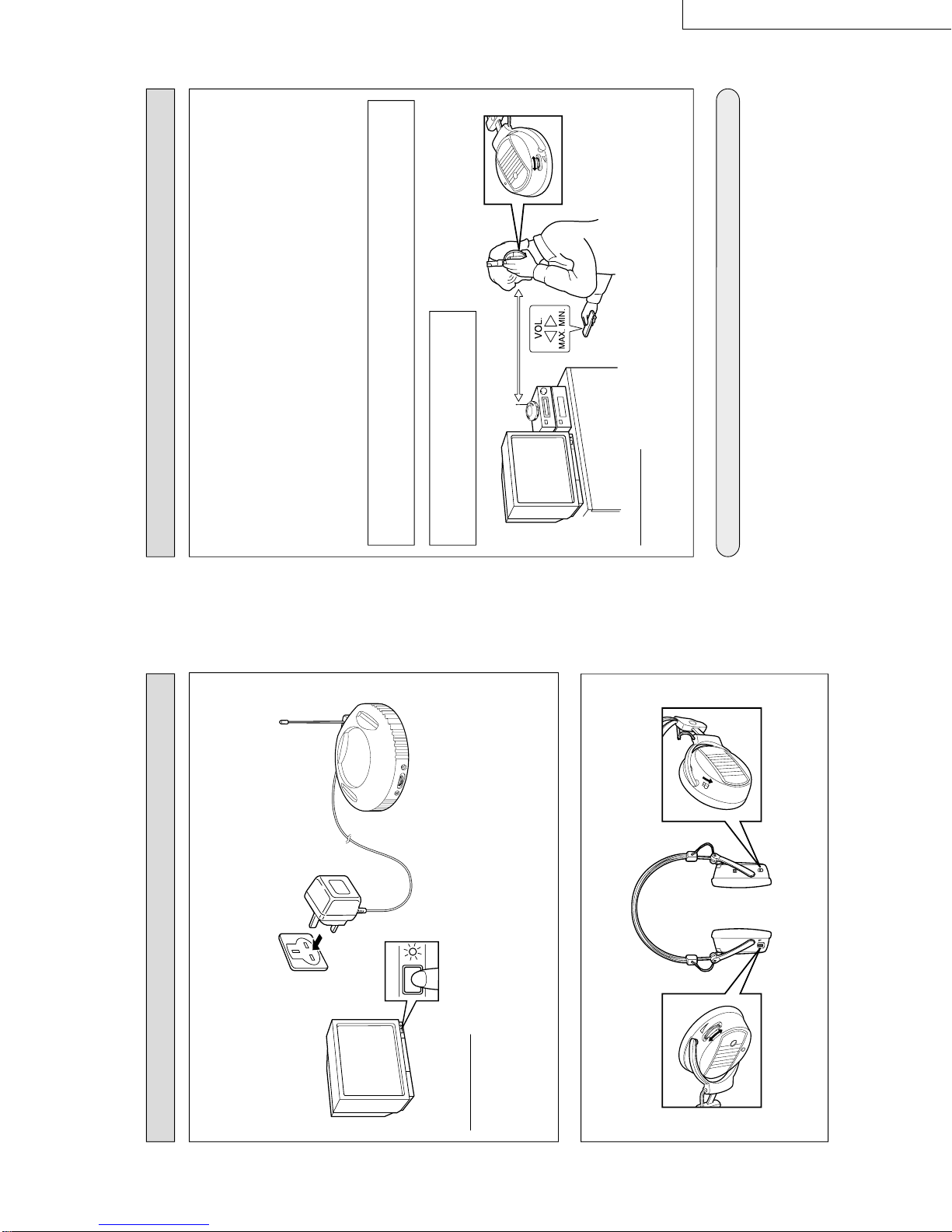 VOL.
MAX. MIN.