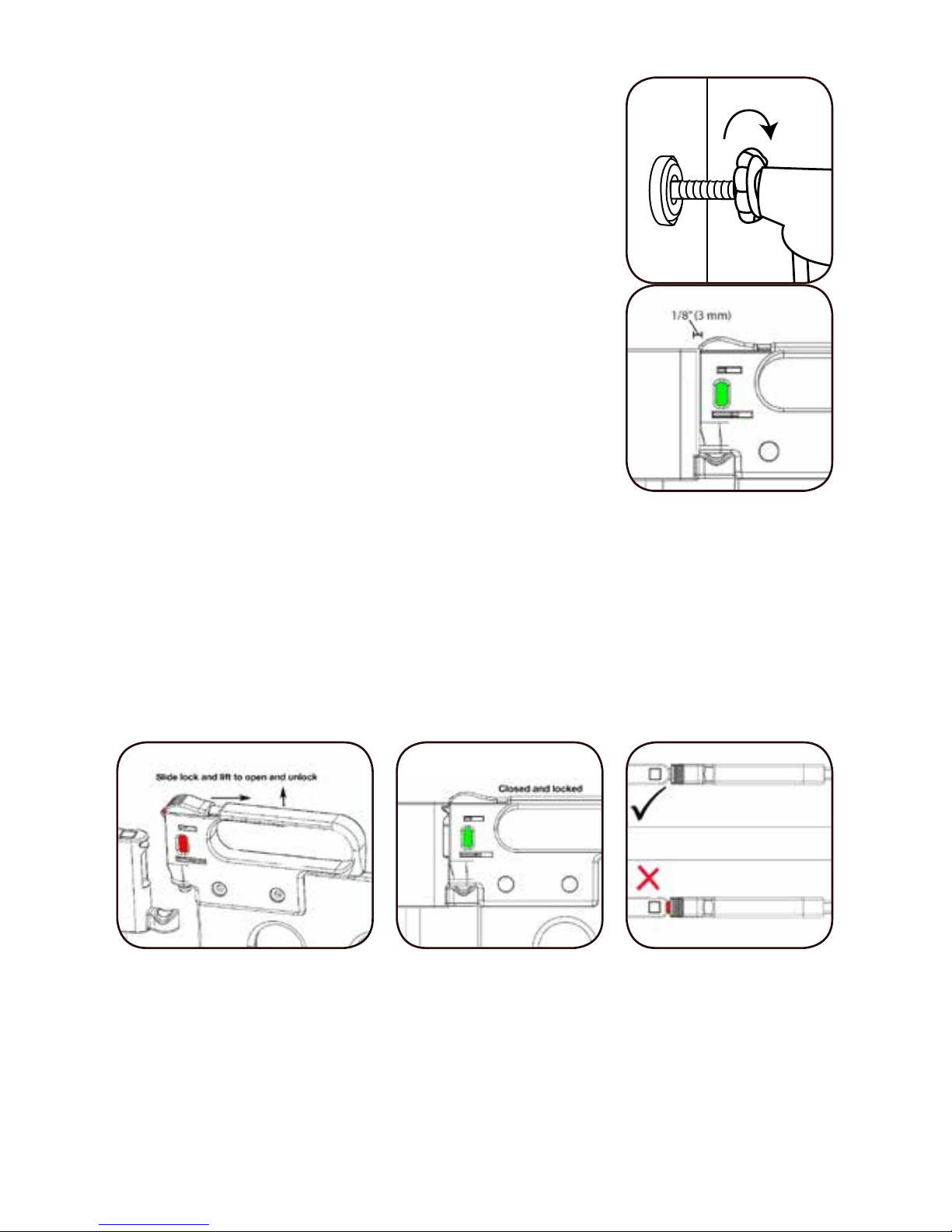 1/8" (3 mm)

Slide lock and lift to open and unlock

Closed and locked