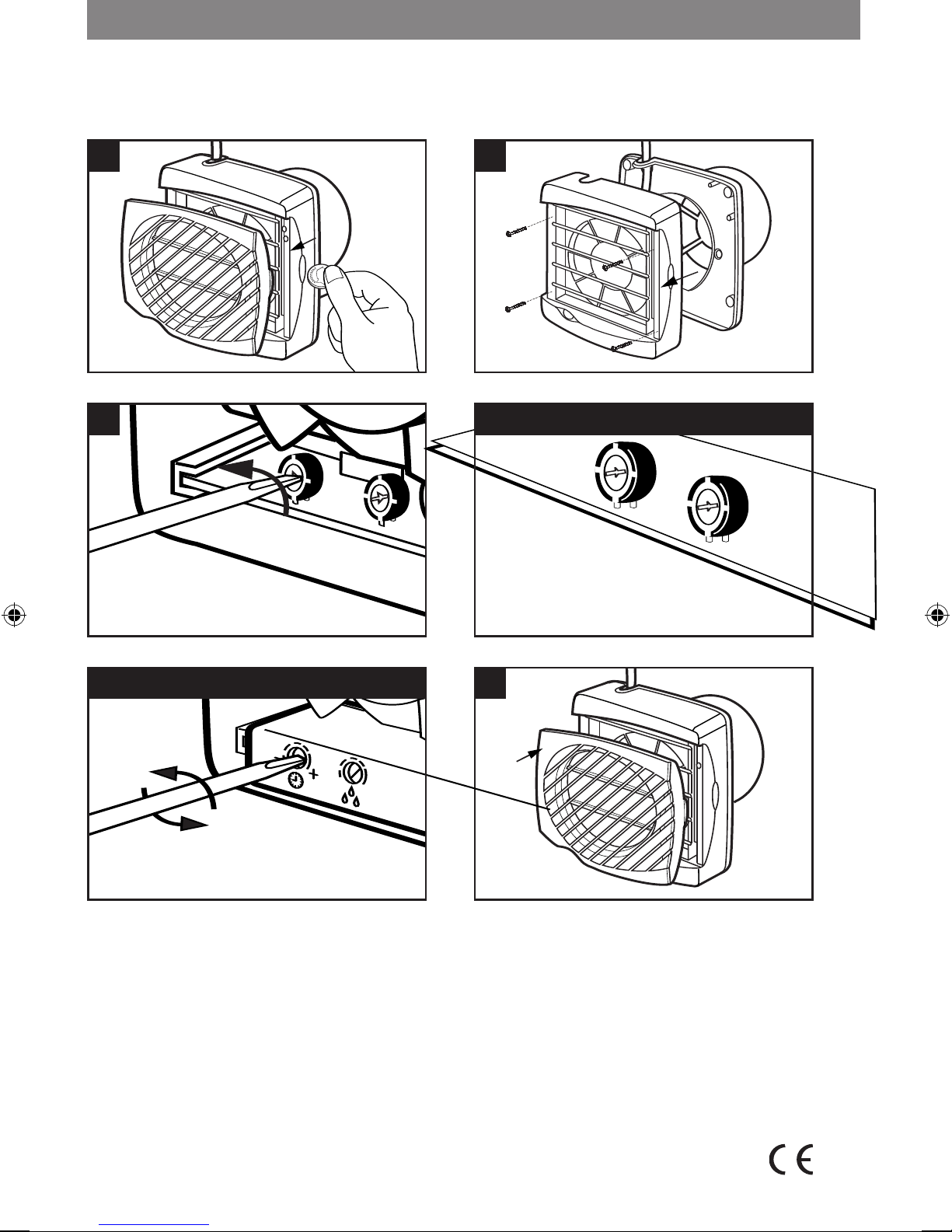 +

CE