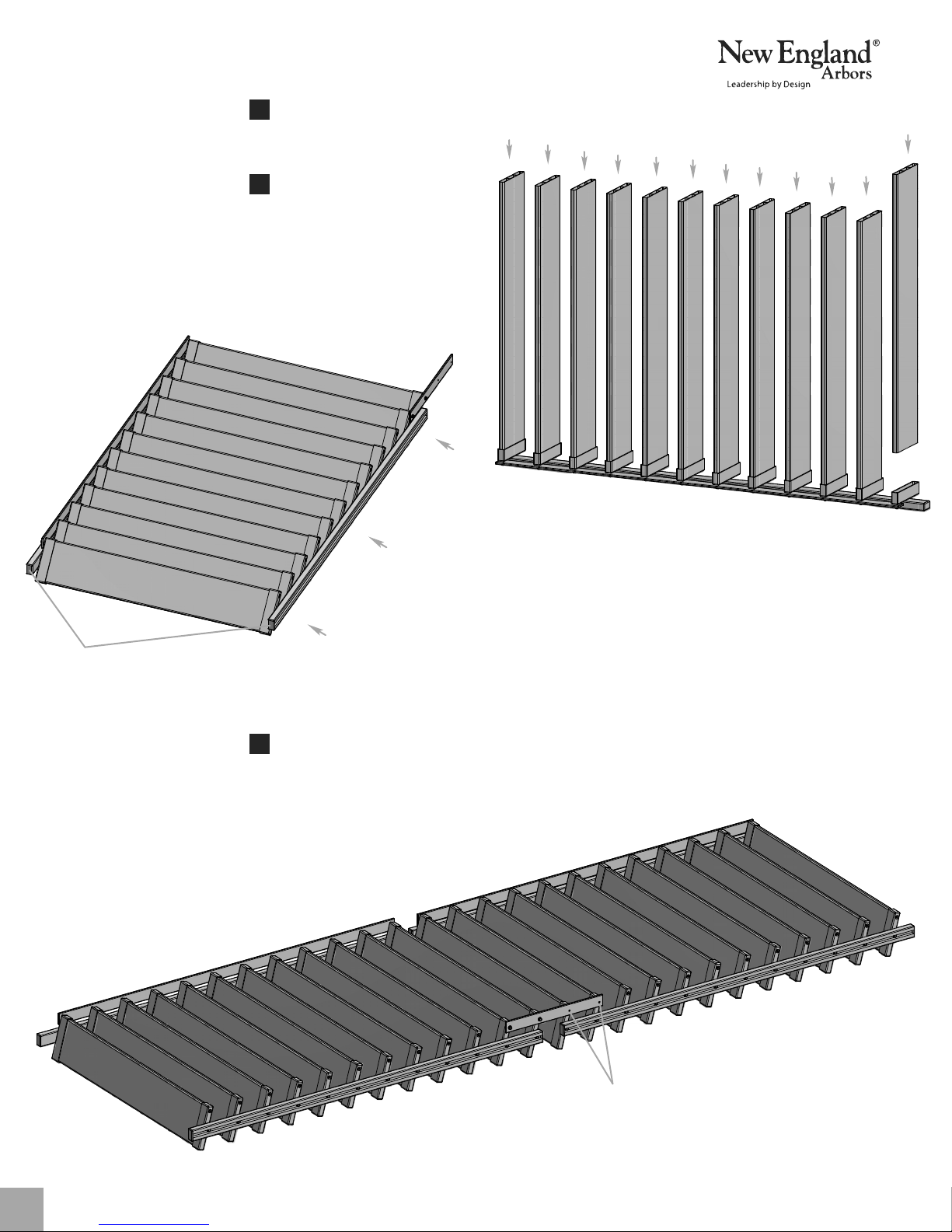 New England®
Arbors
Leadership by Design