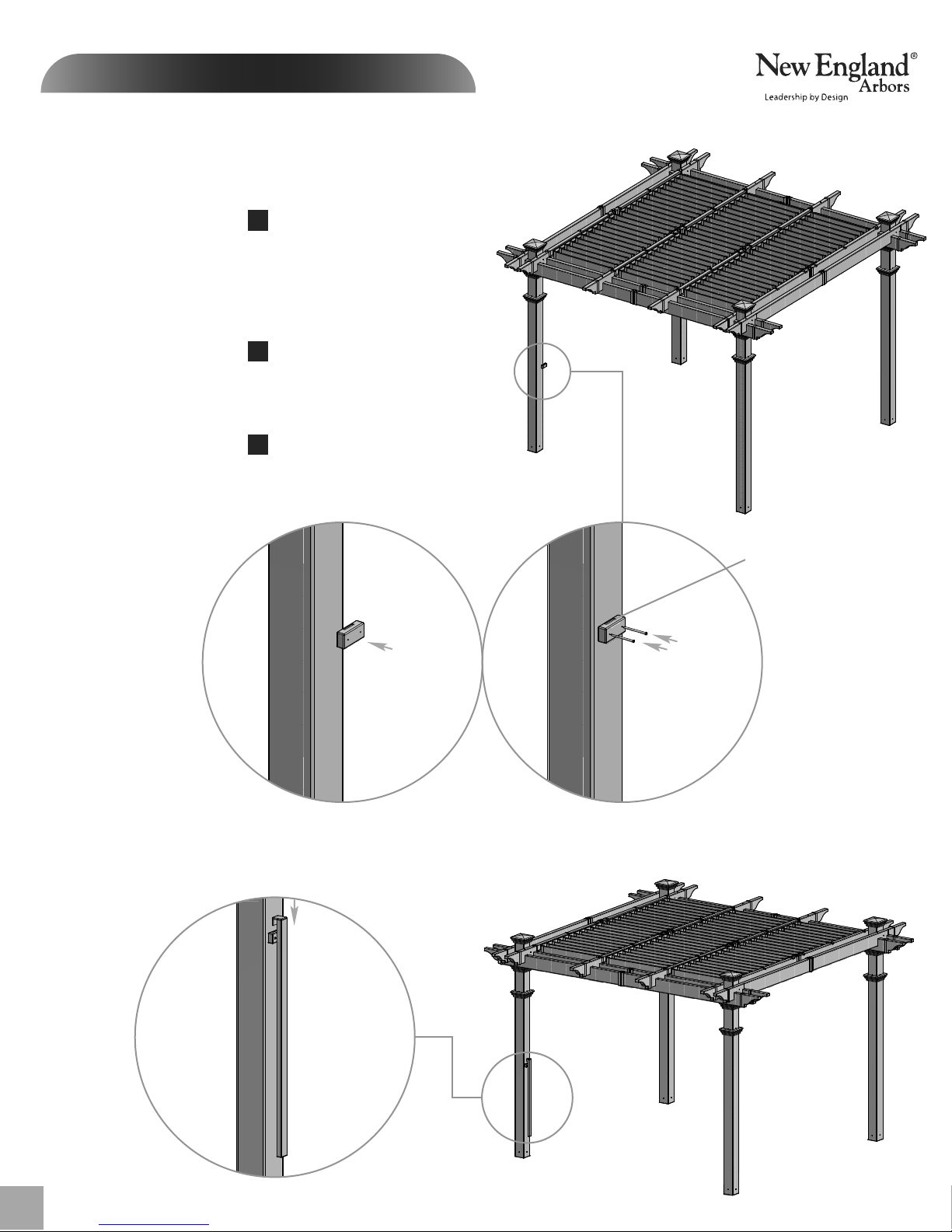 New England®
Arbors
Leadership by Design