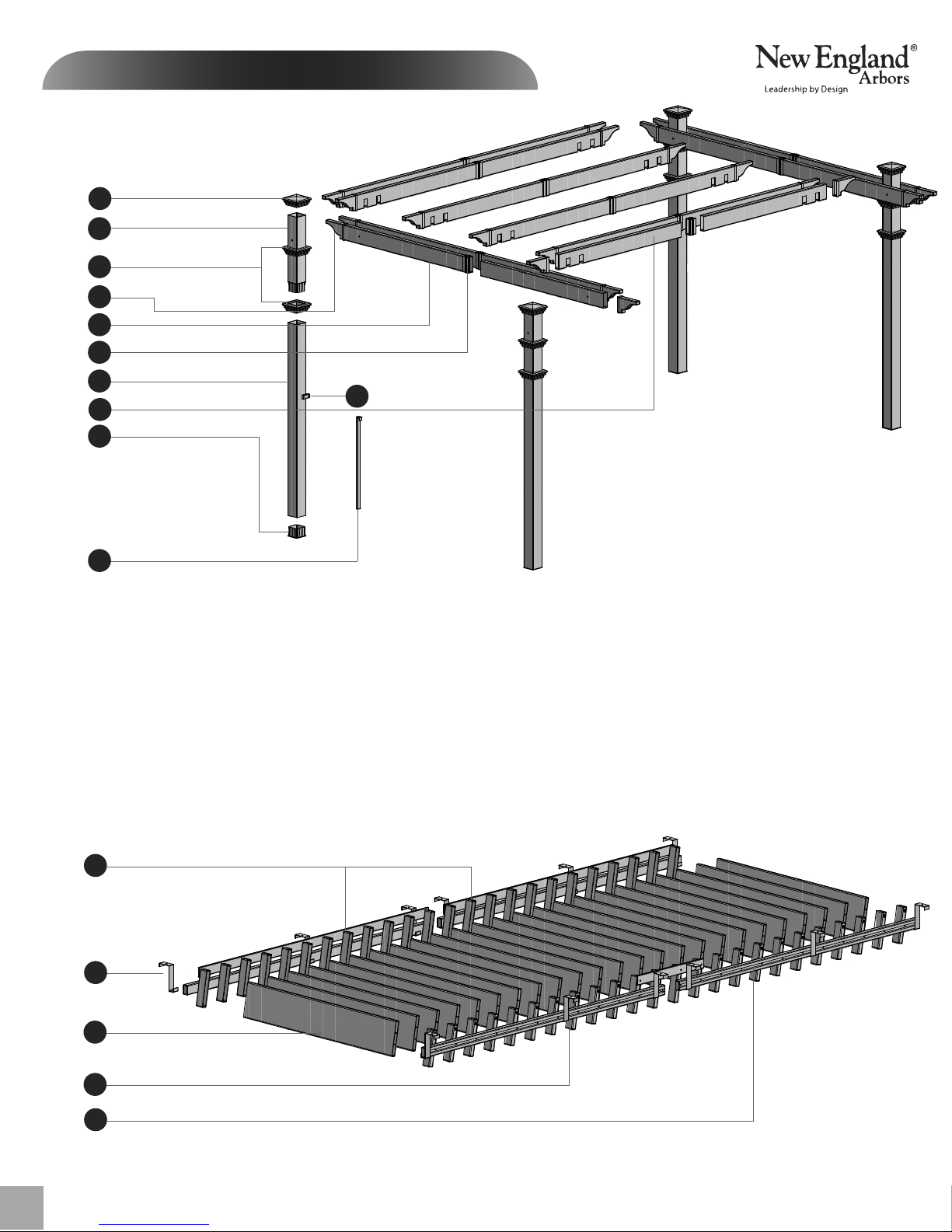 New England® Arbors
Leadership by Design