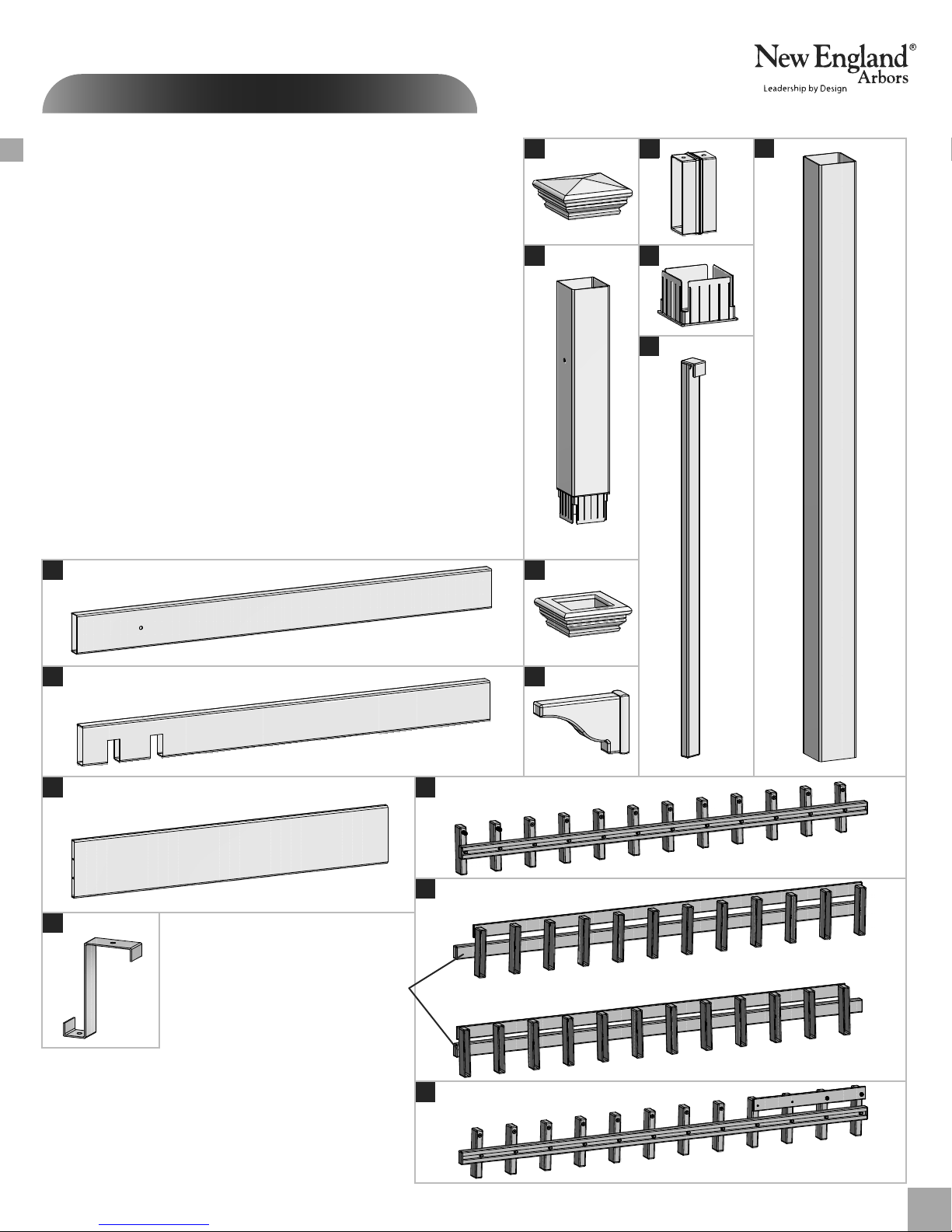 New England® Arbors
Leadership by Design