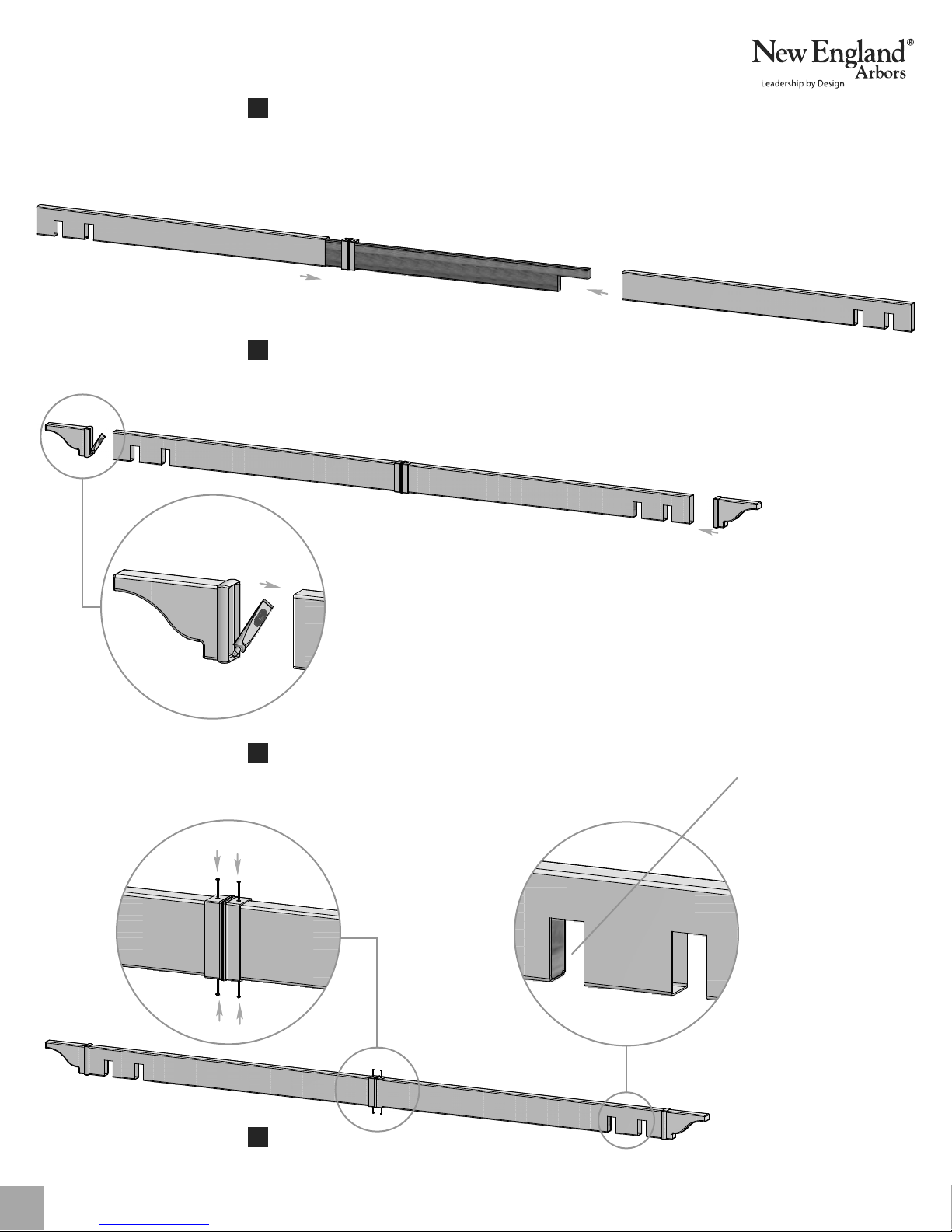 New England®
Arbors
Leadership by Design