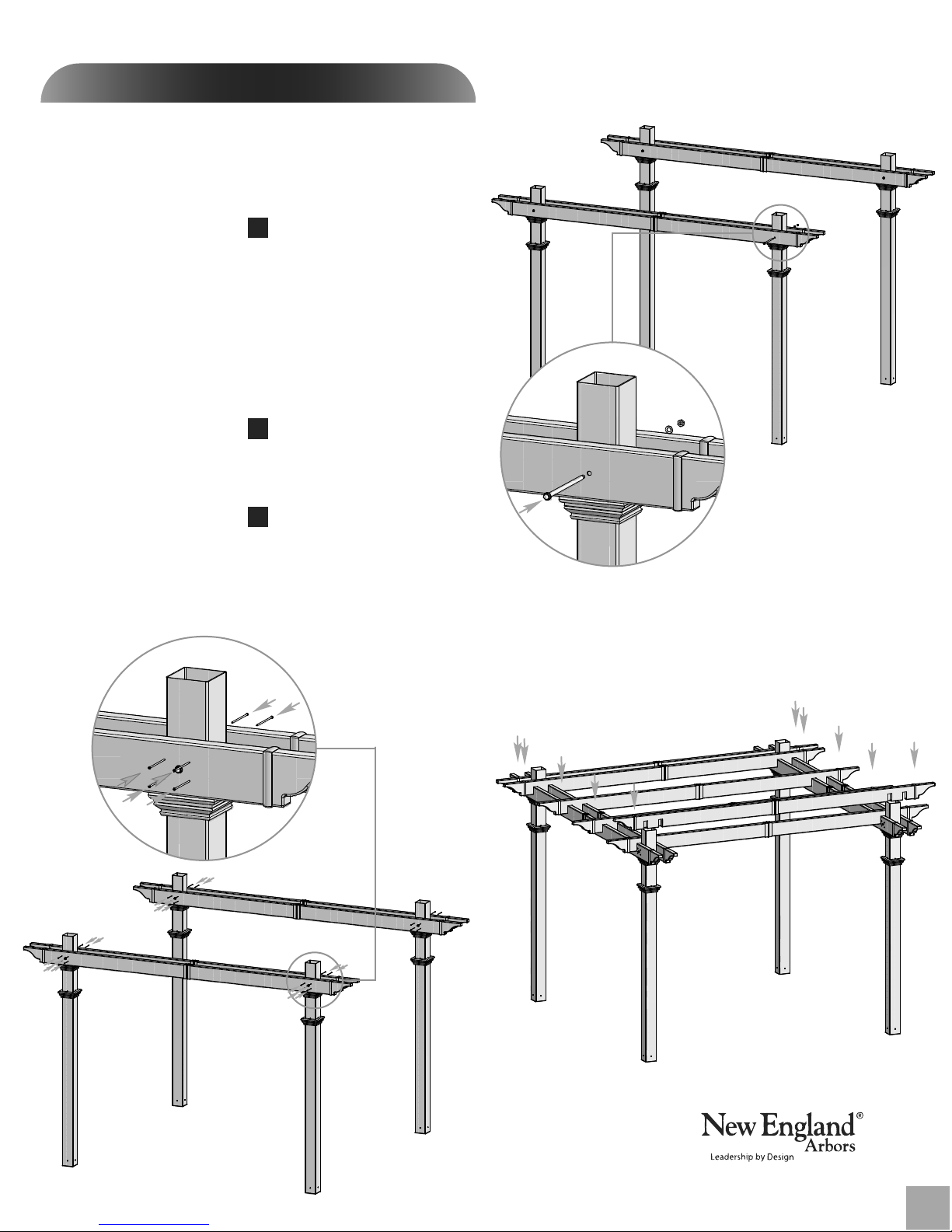 New England® Arbors
Leadership by Design