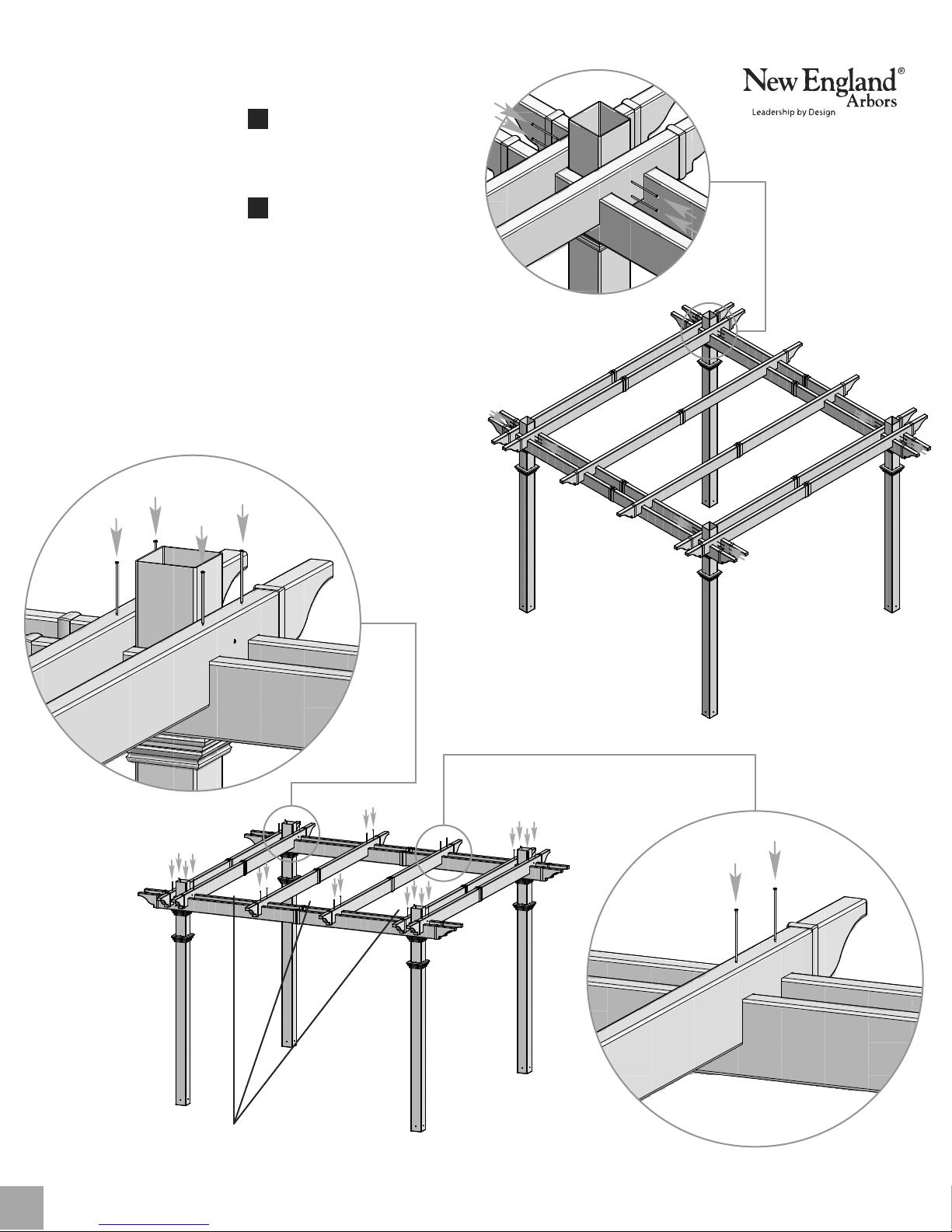 New England®
Arbors
Leadership by Design