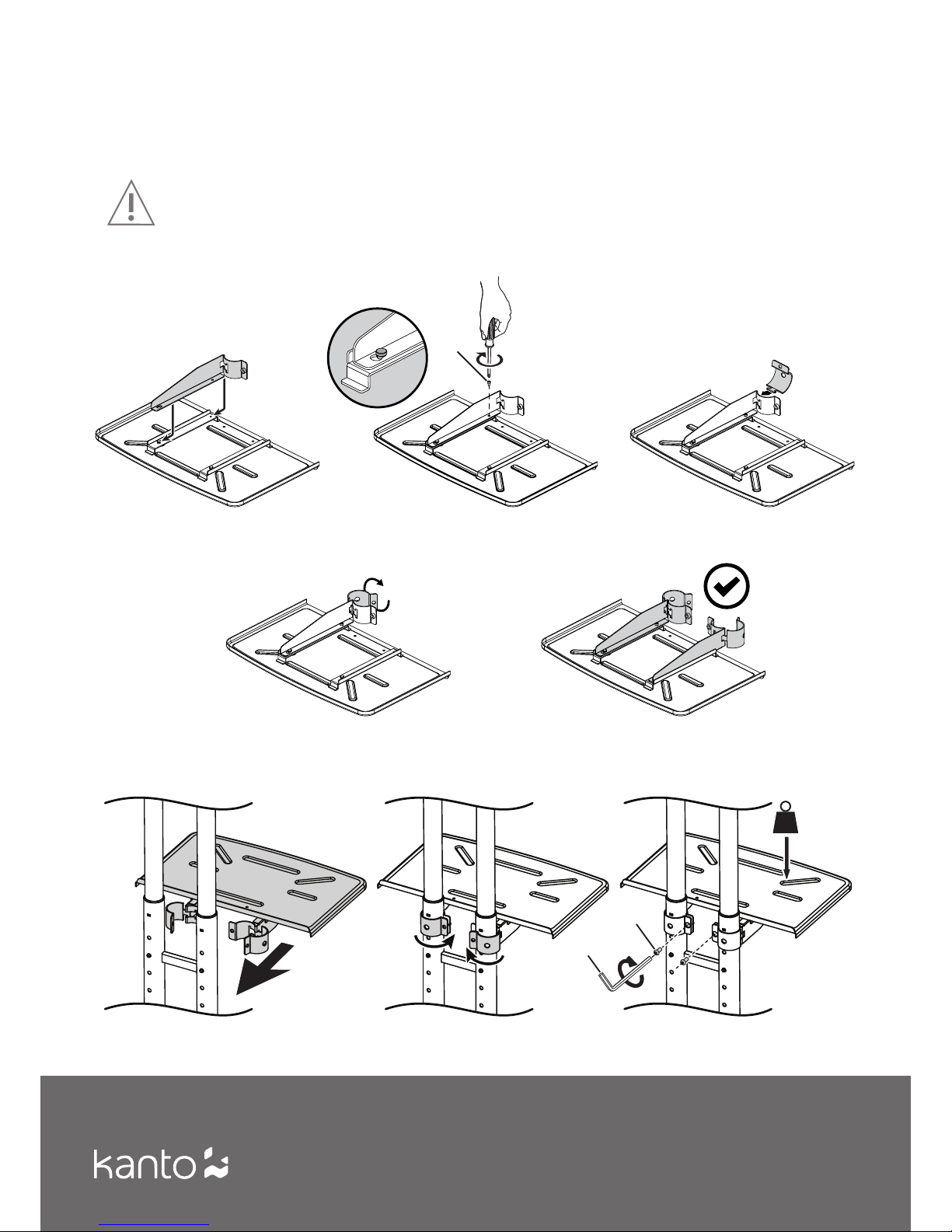 kanto