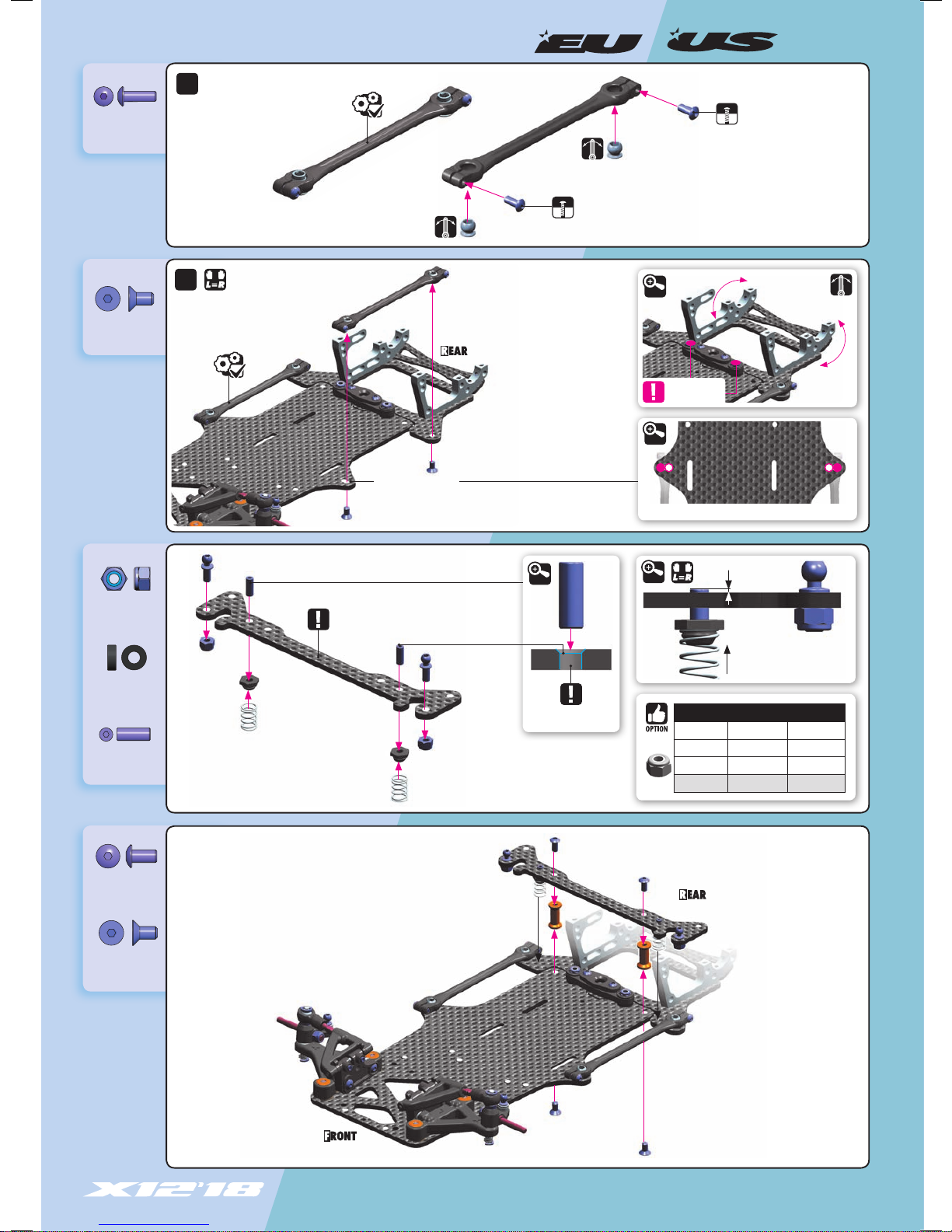 EU US

L=R

REAR

L=R

OPTION

REAR

FRONT

X12'18