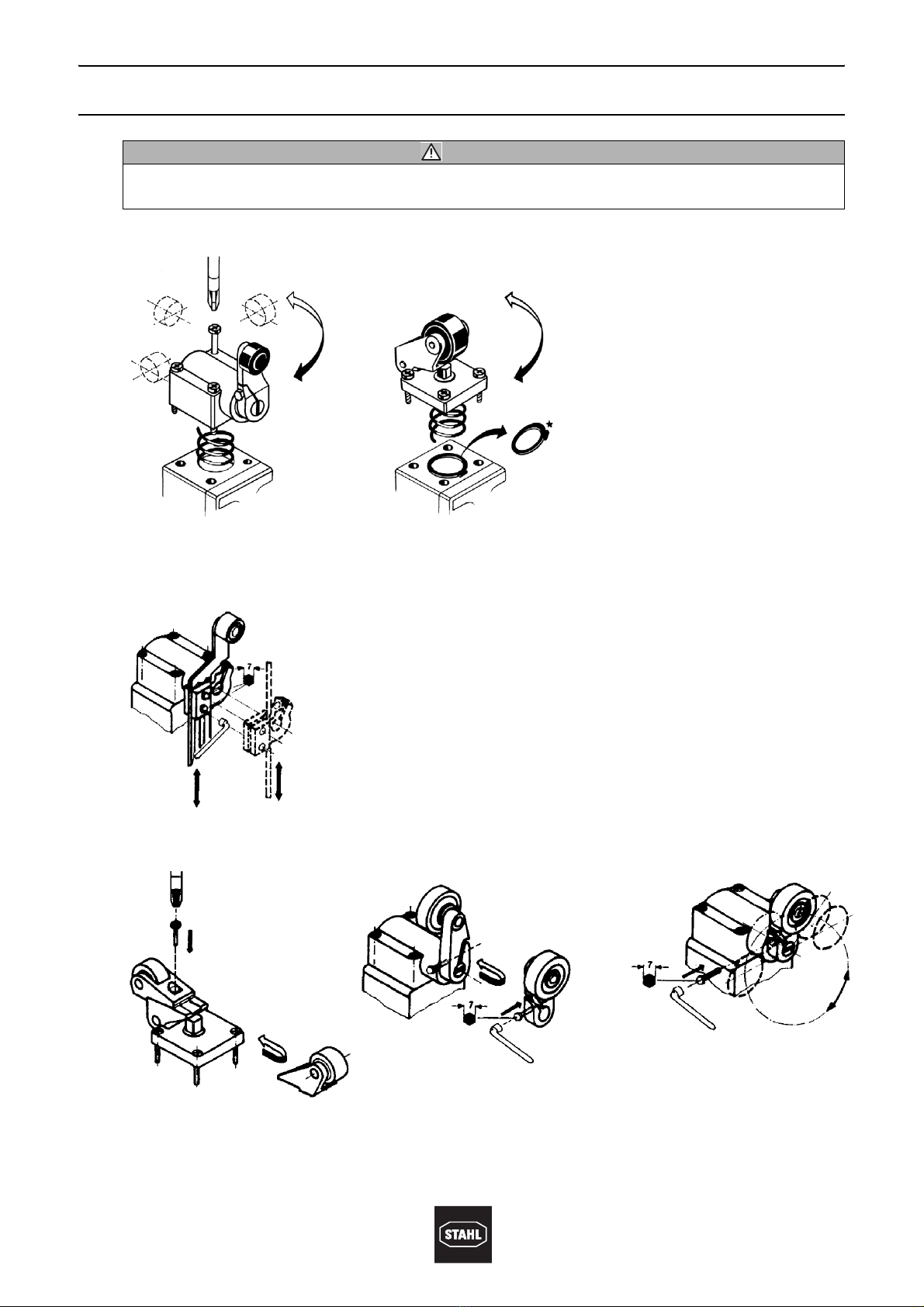 7

7

7

STAHL