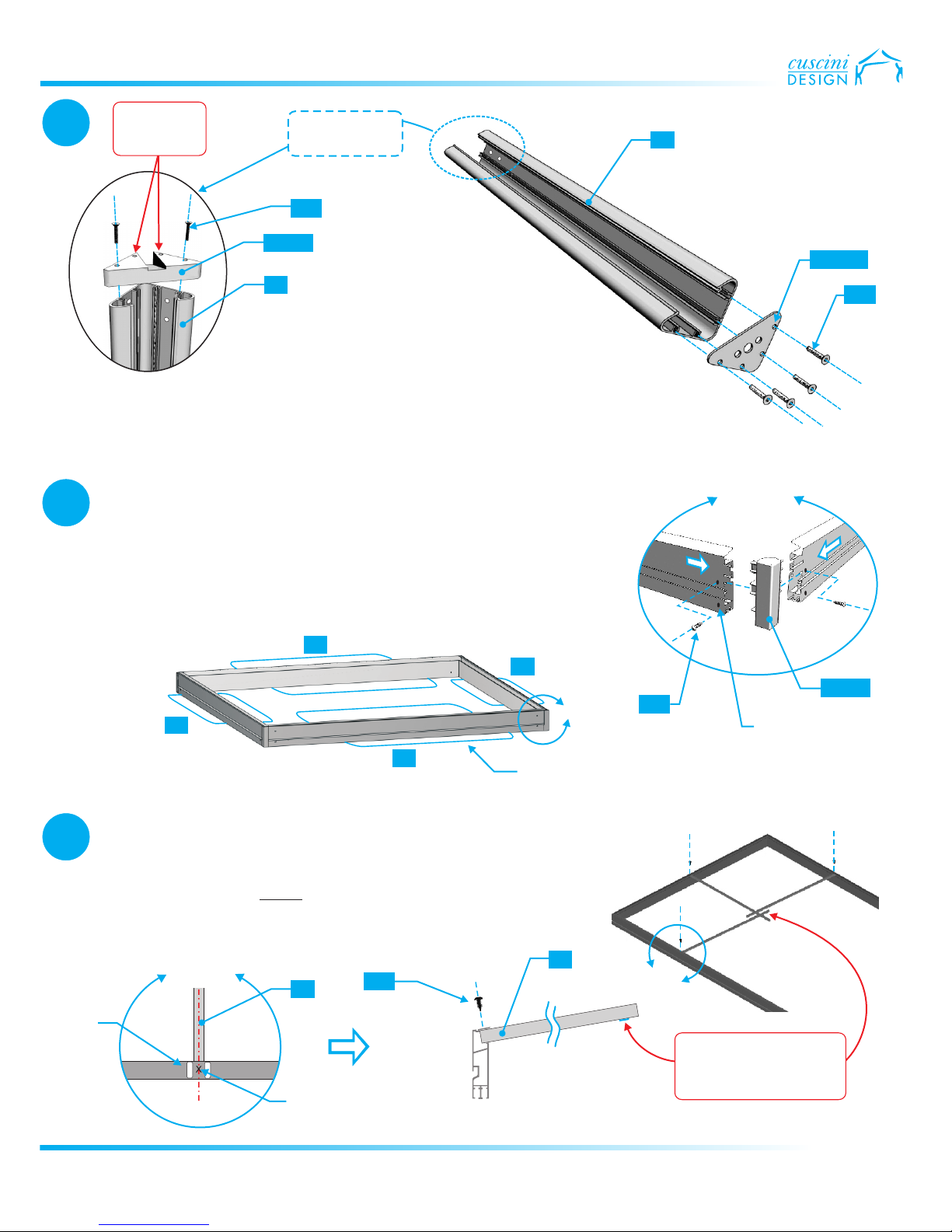 cuscini
DESIGN