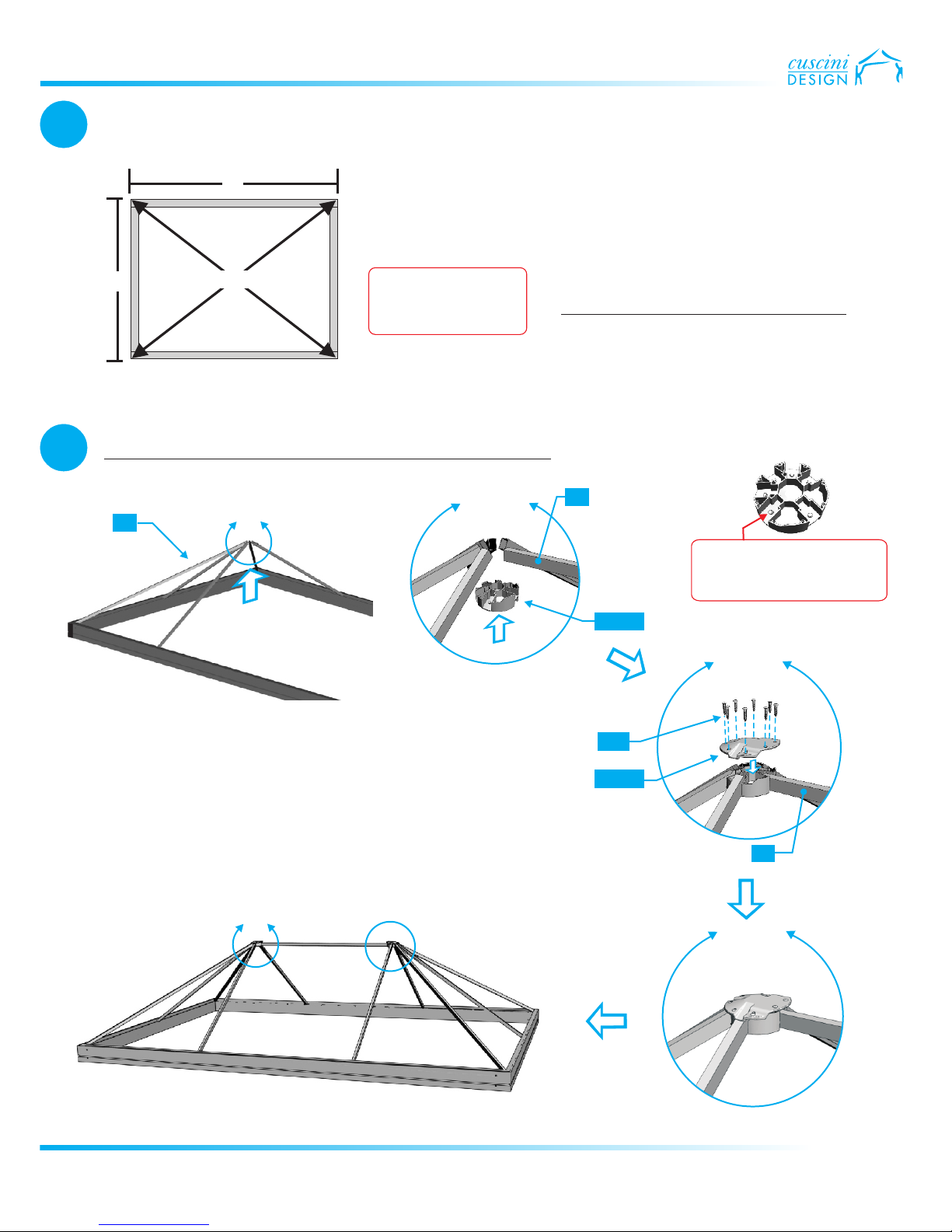 cuscini
DESIGN