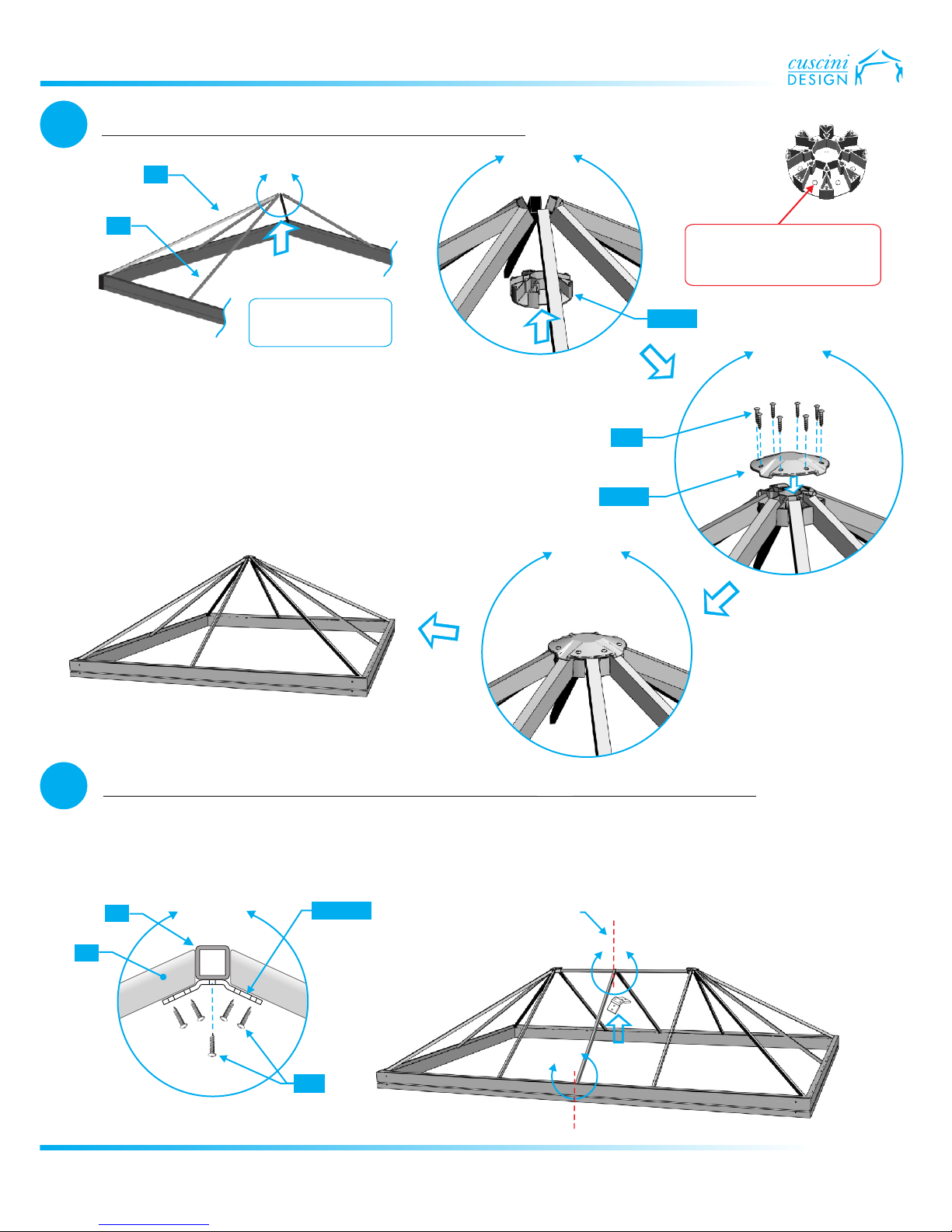 cuscini
DESIGN