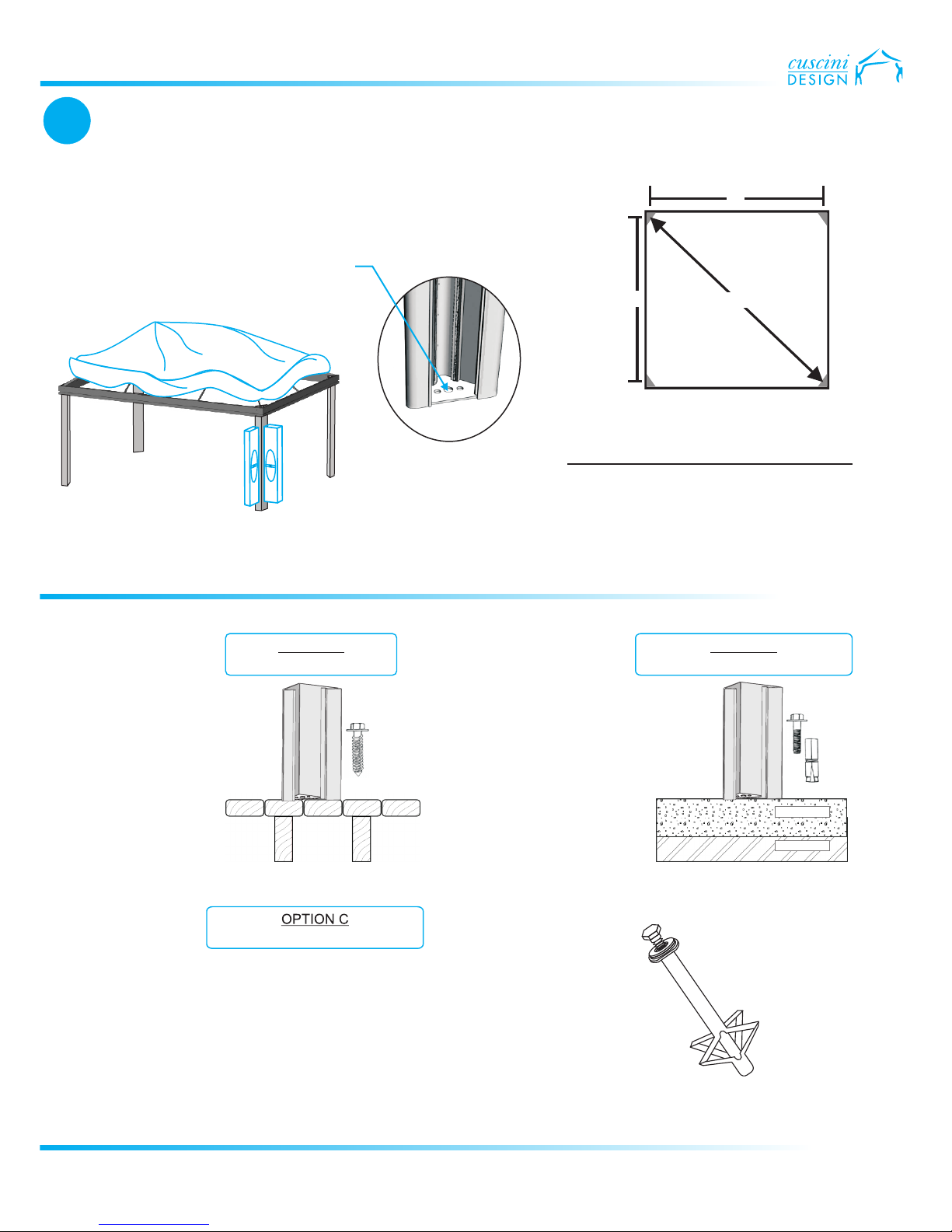 cuscini DESIGN

OPTION C