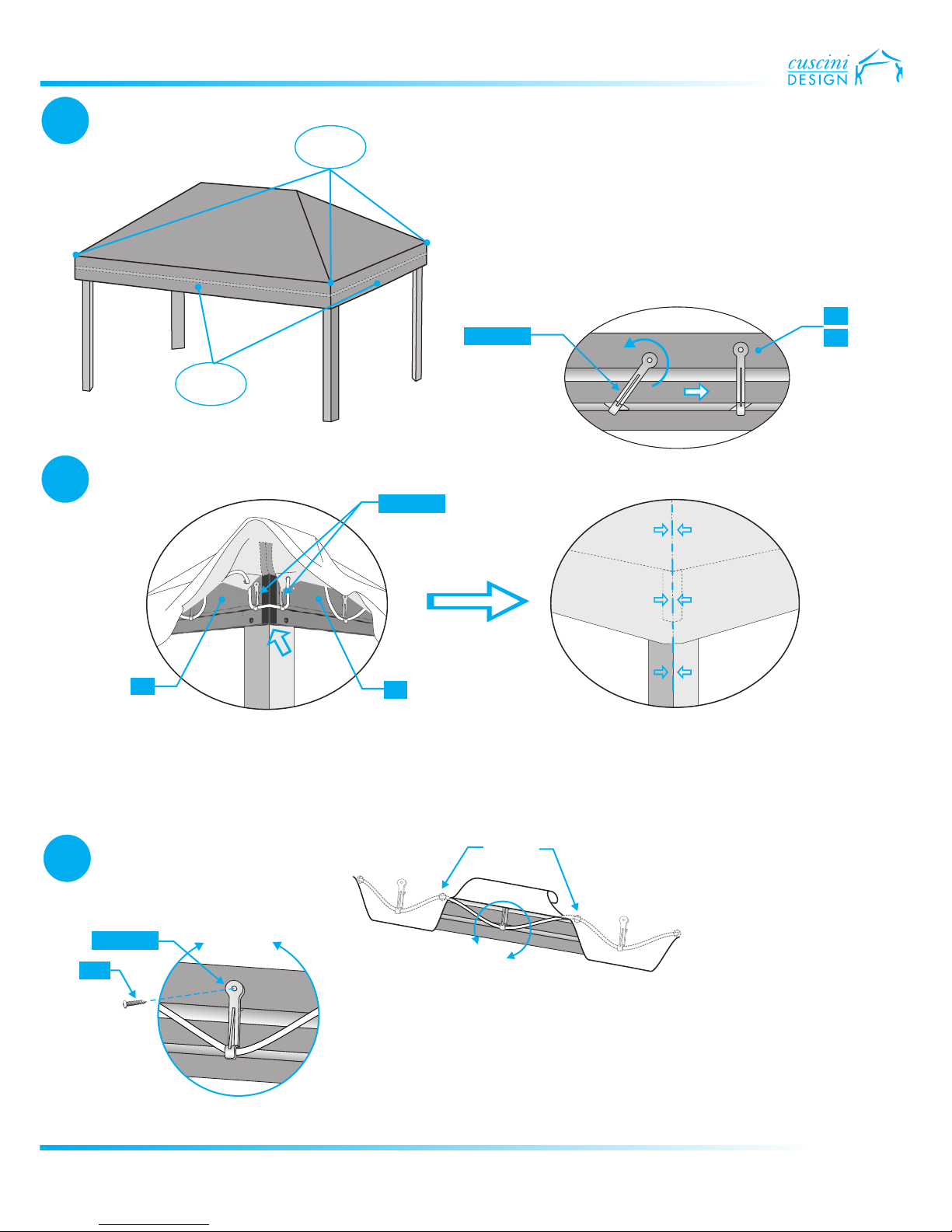 cuscini
DESIGN