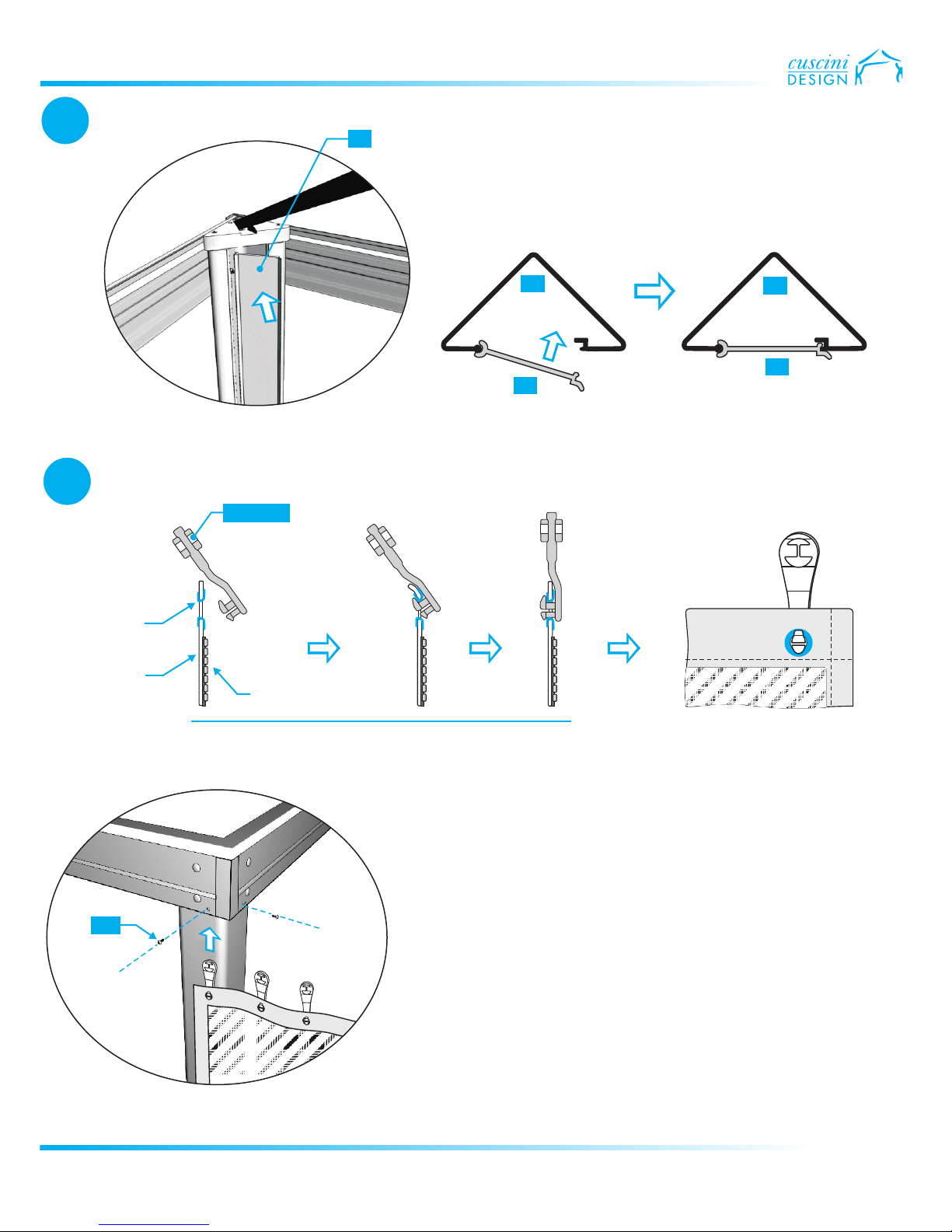 cuscini
DESIGN