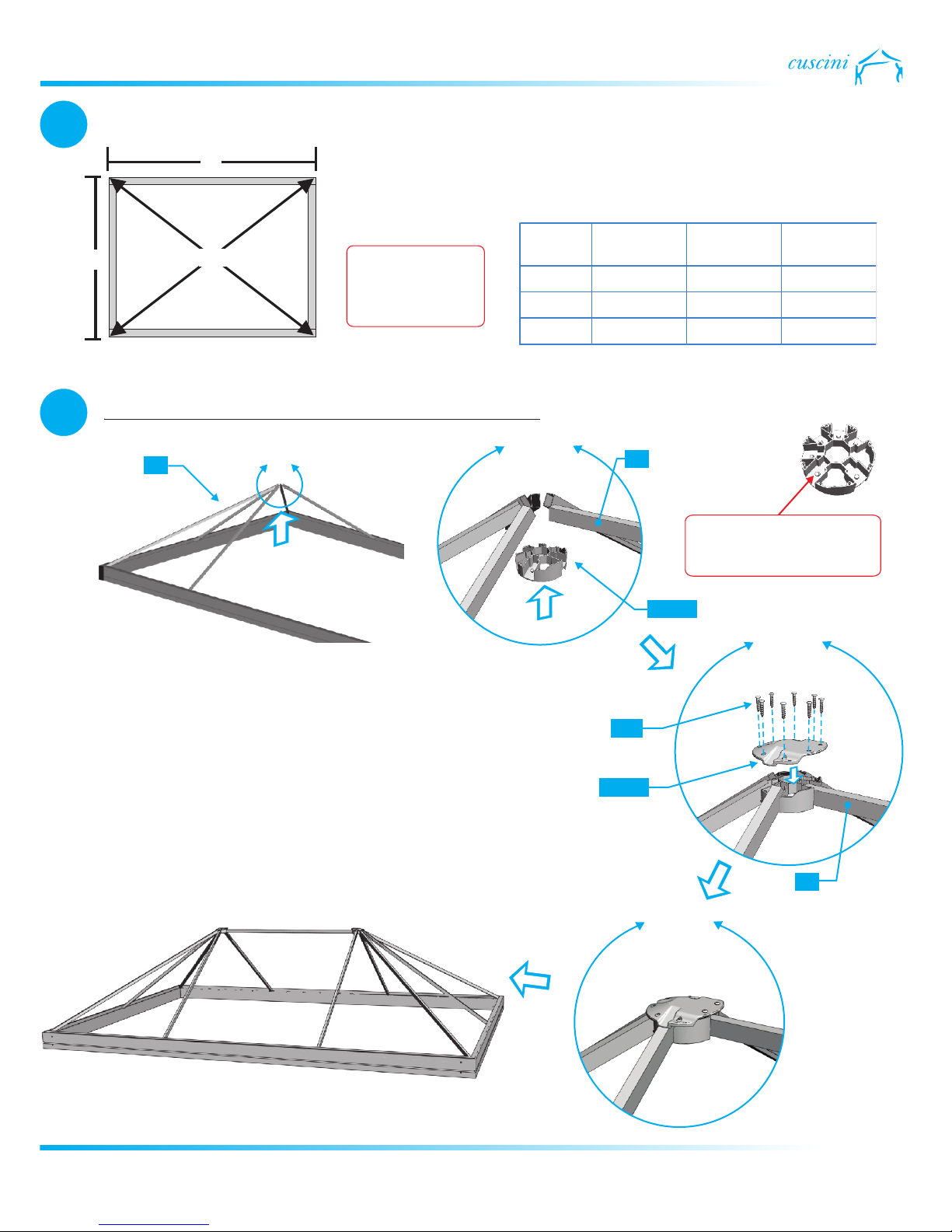 cuscini