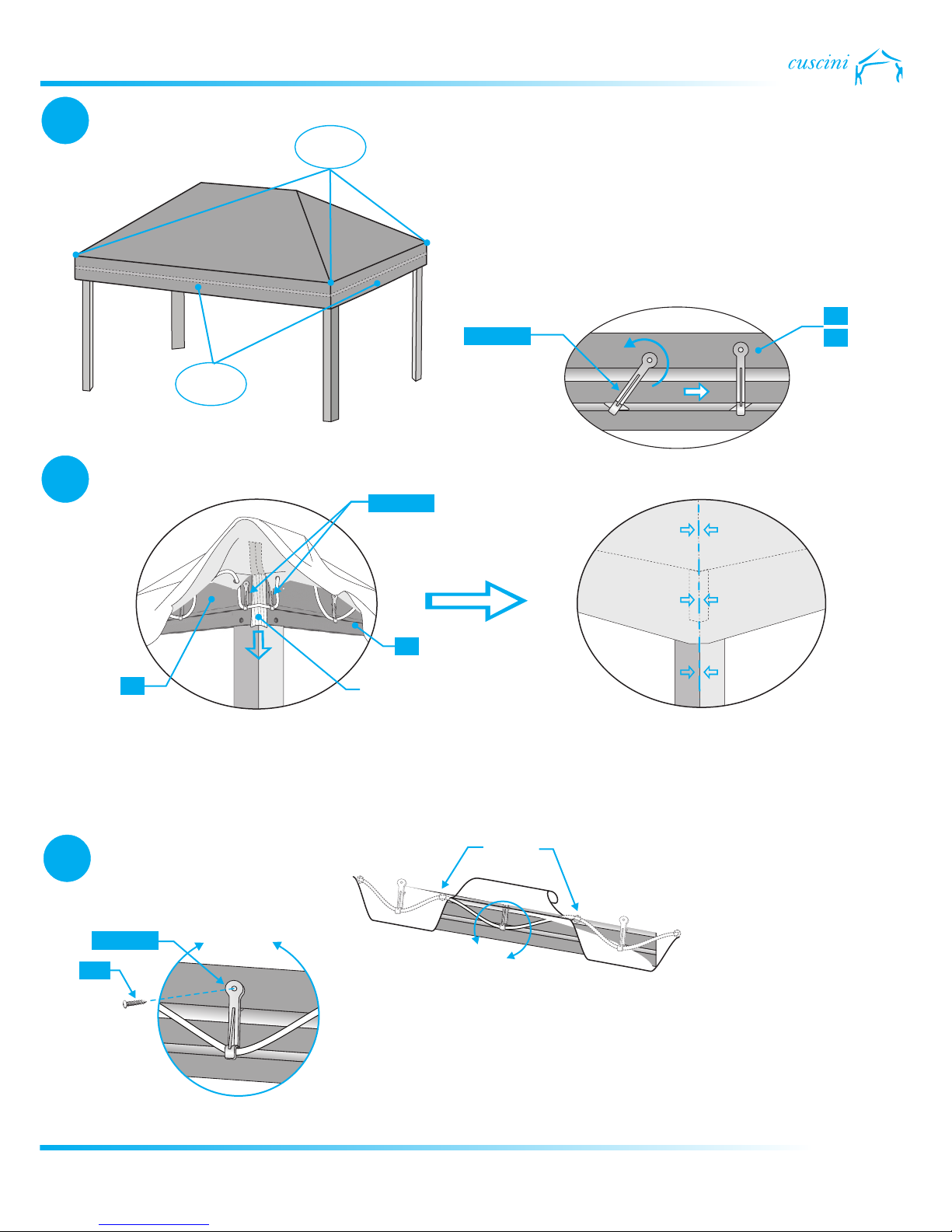 cuscini