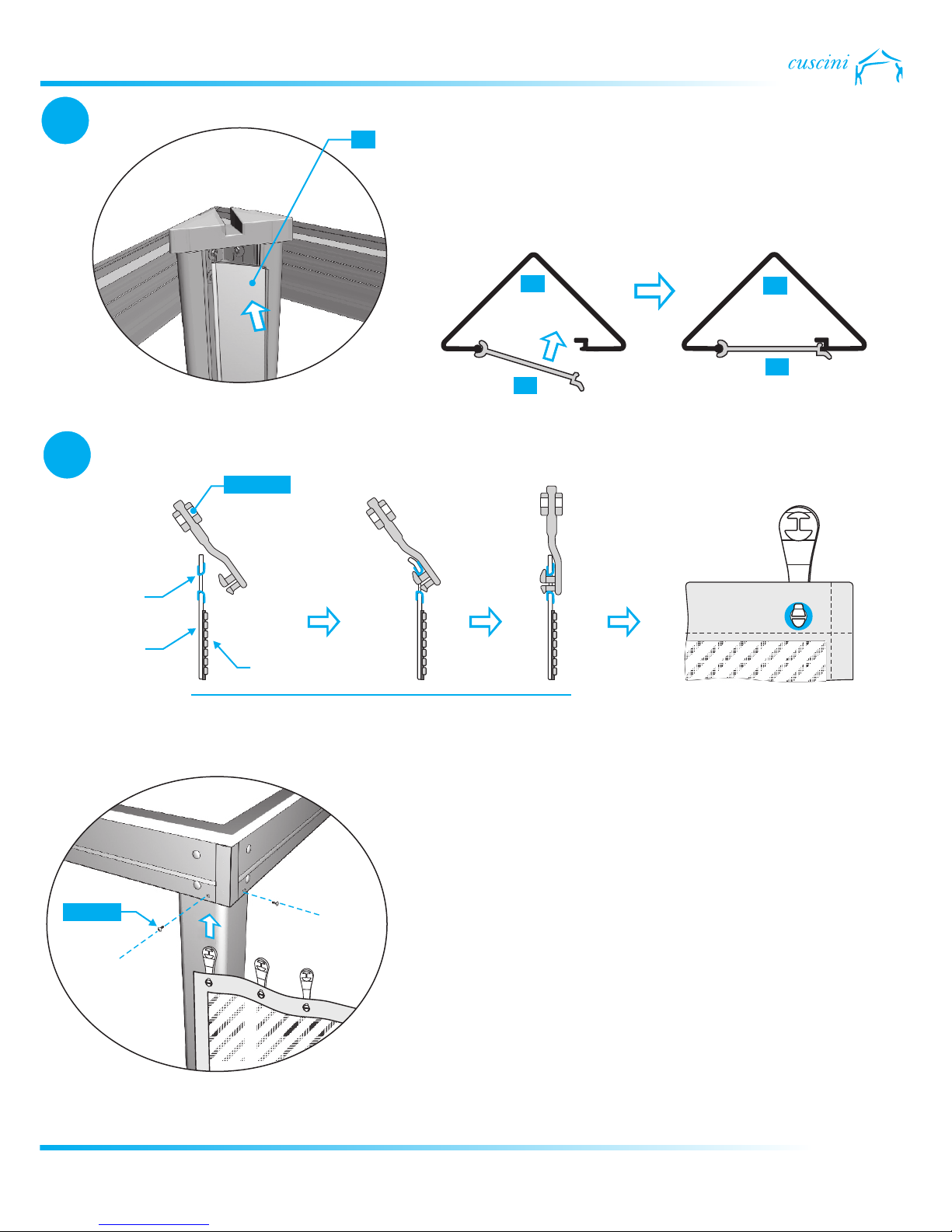 cuscini