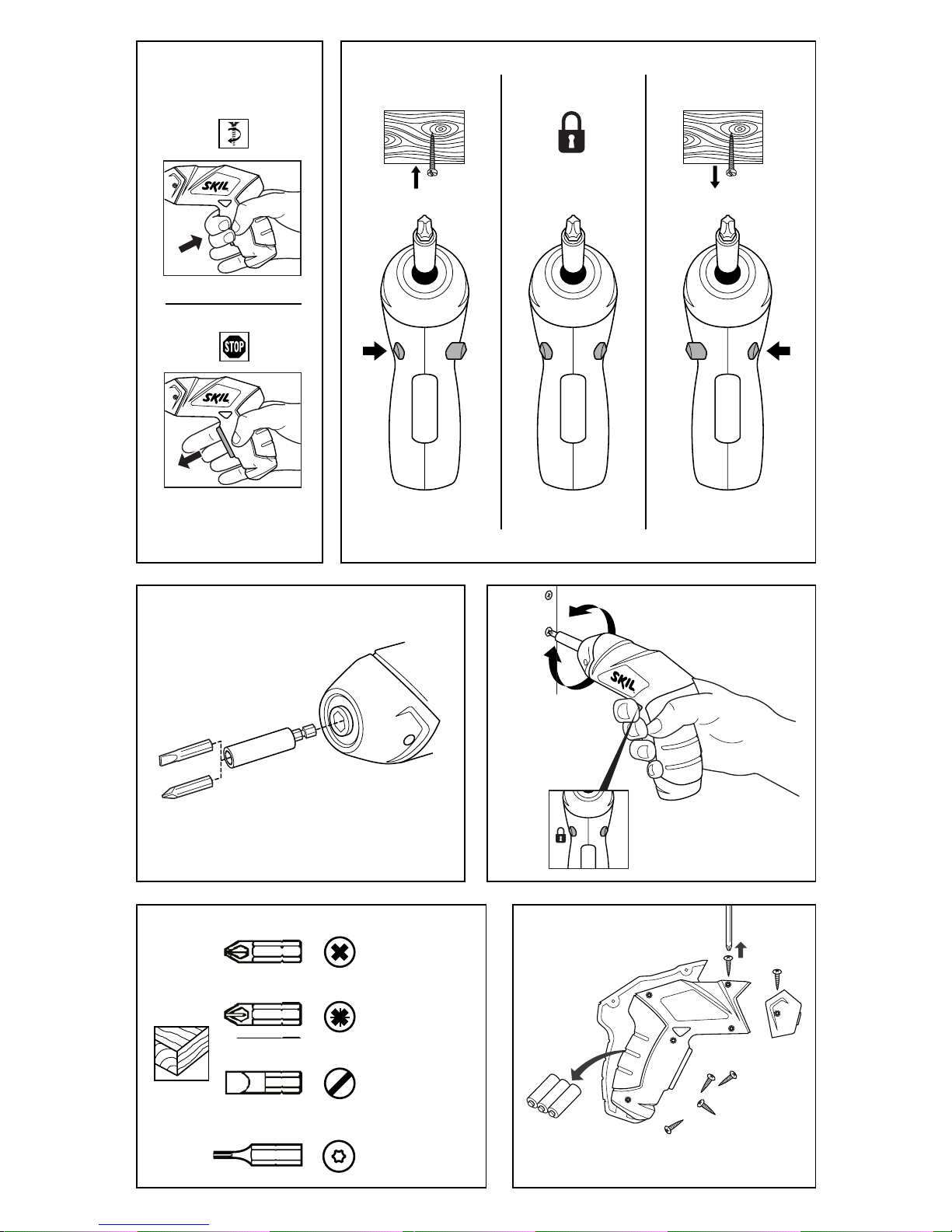 SKIL

STOP

SKIL

SKIL