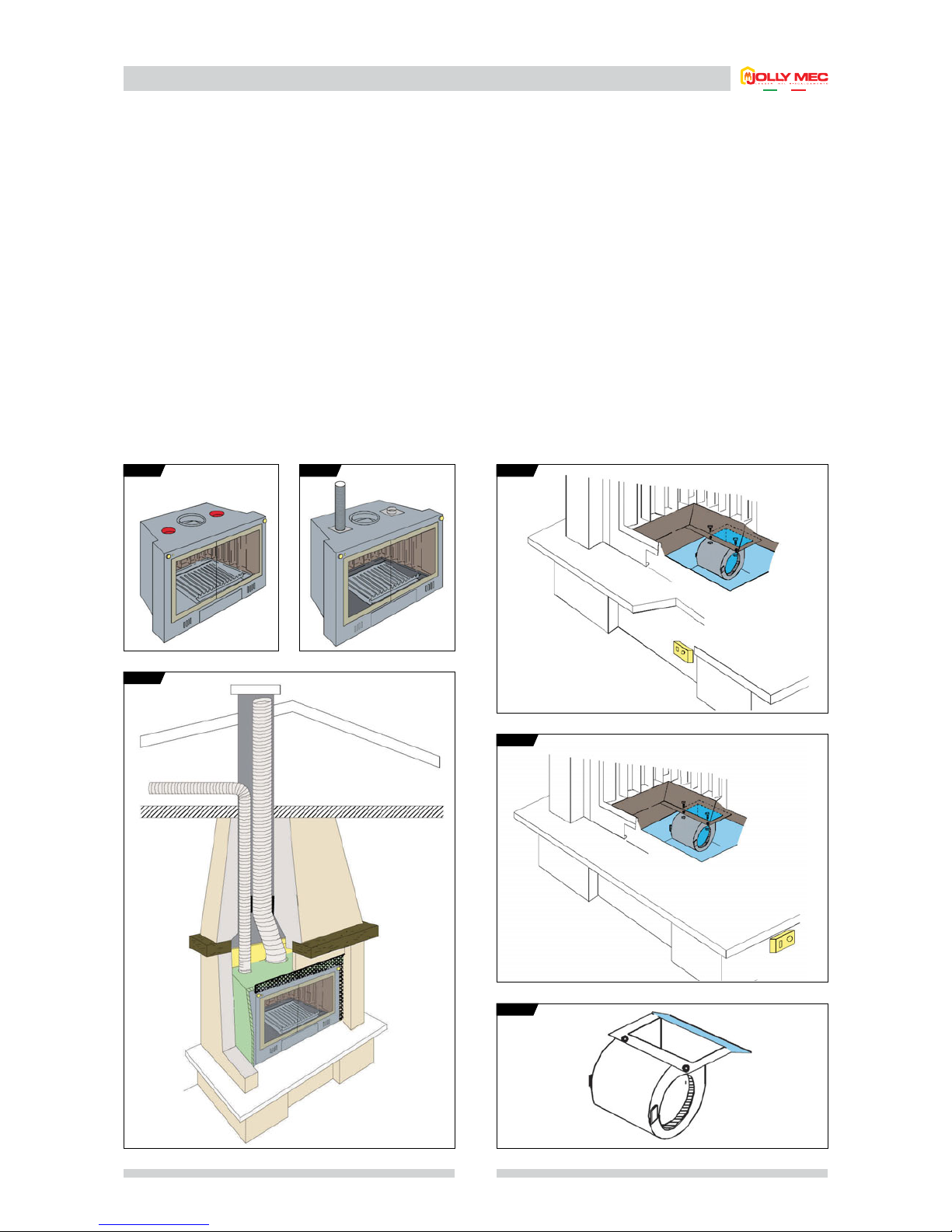 JOLLY MEC