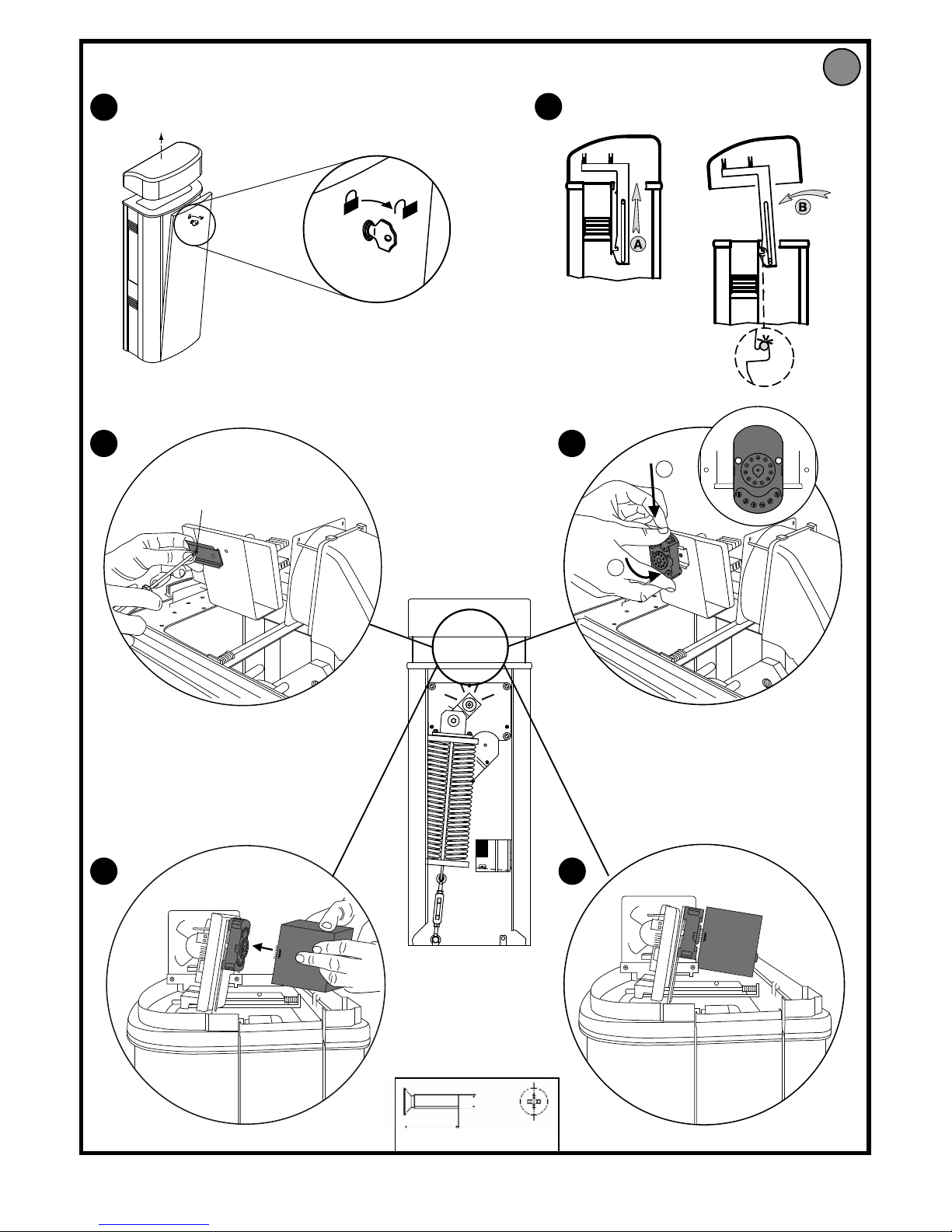 A
B