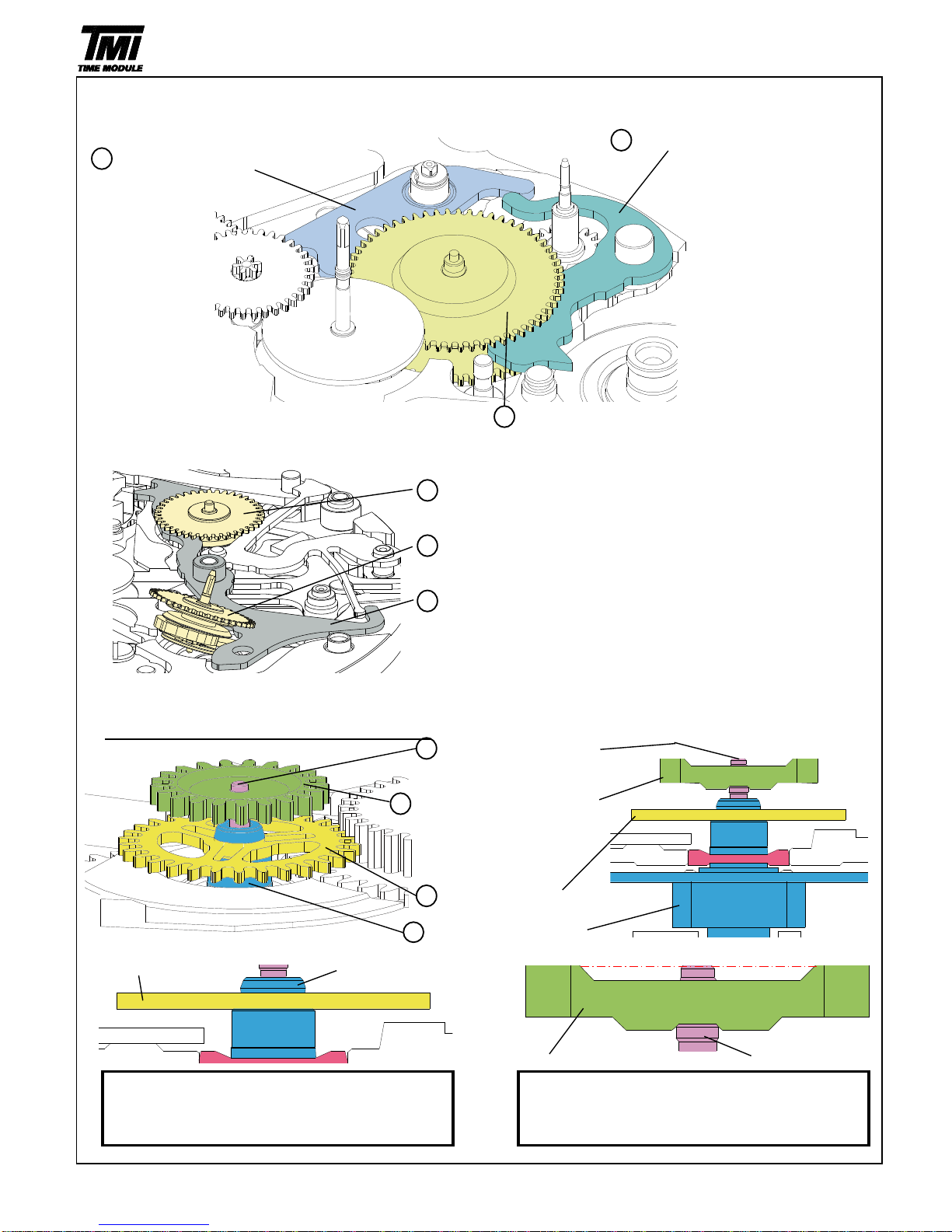 TMI
TIME MODULE