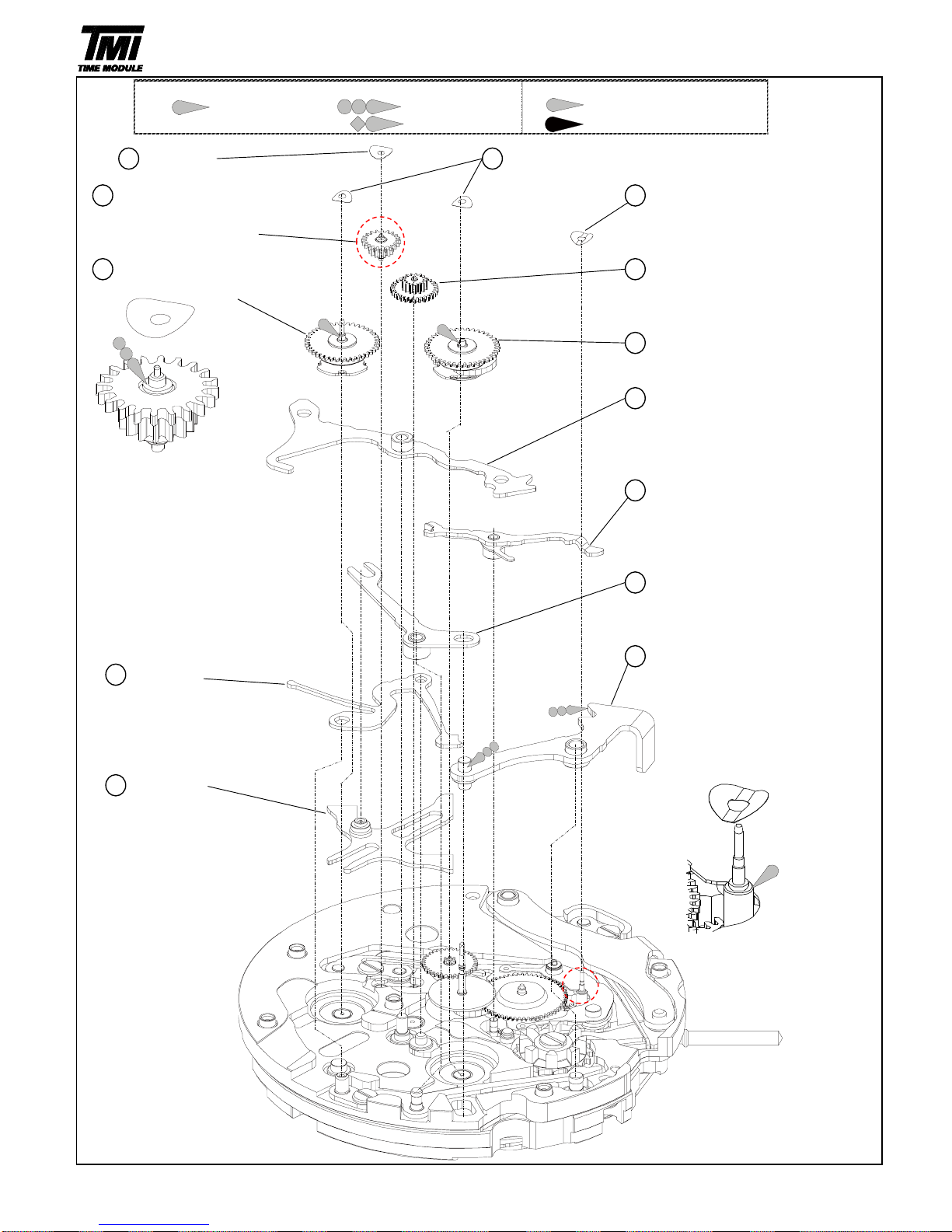 TMI
TIME MODULE