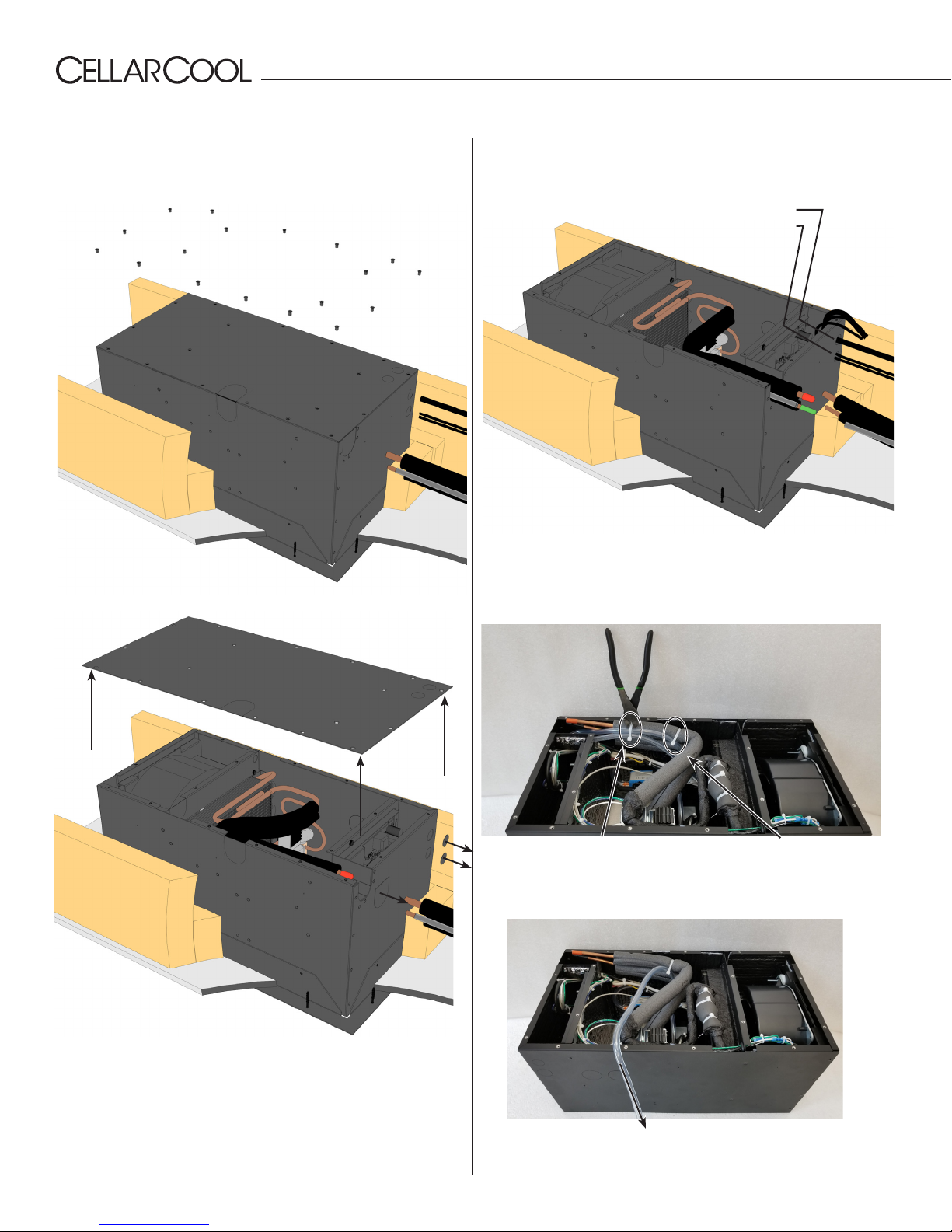 CELLARCOOL