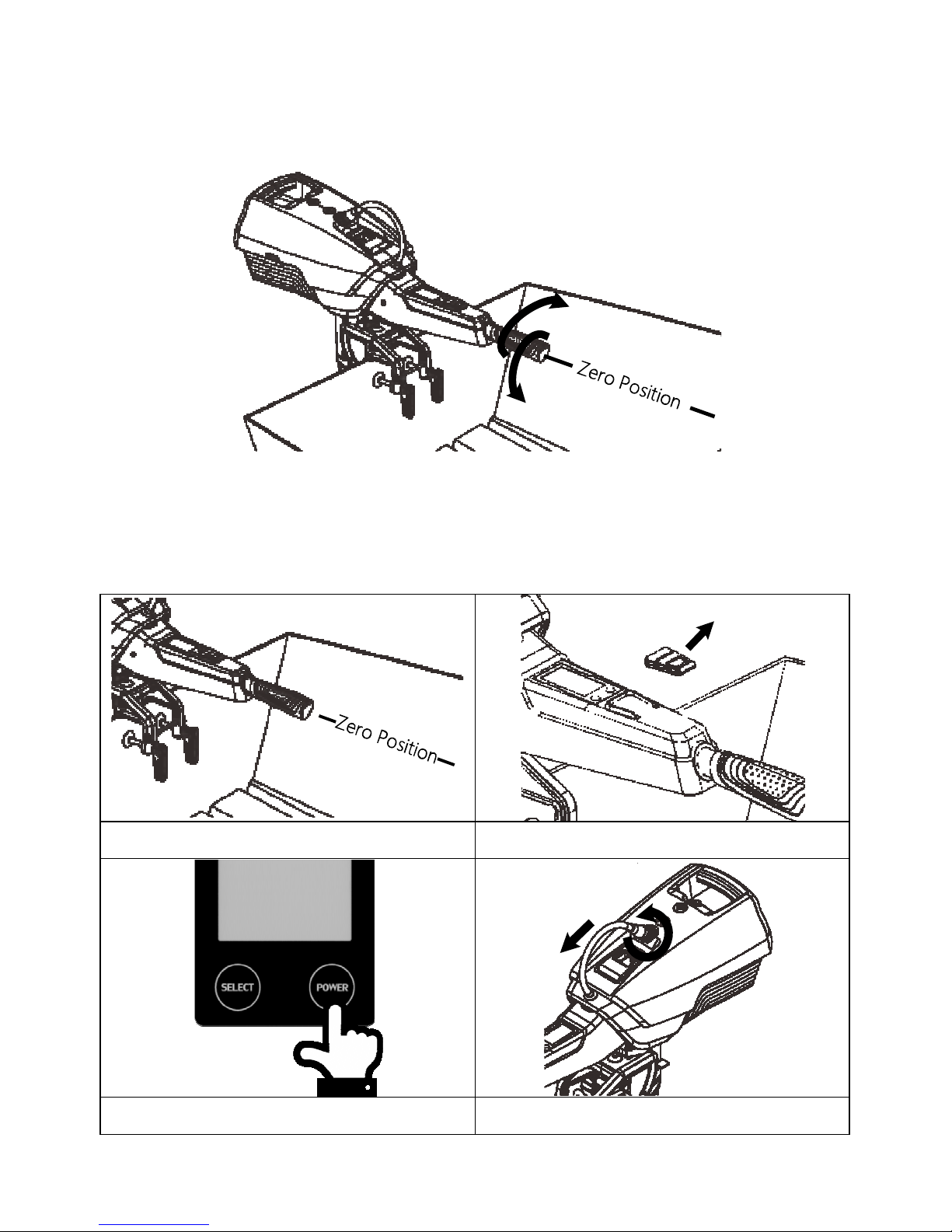 Zero Position

Zero Position

SELECT

POWER