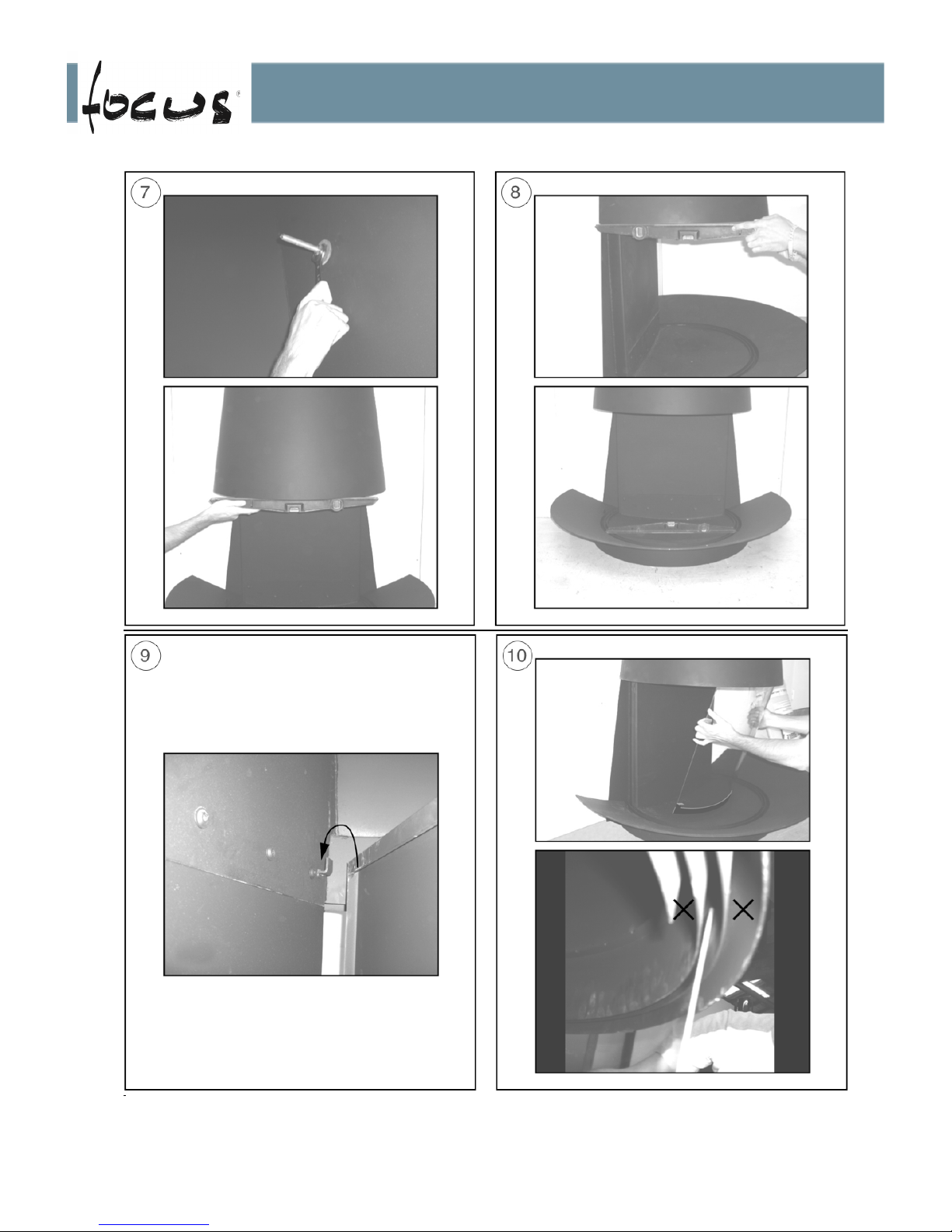 focus

7

8

9

10