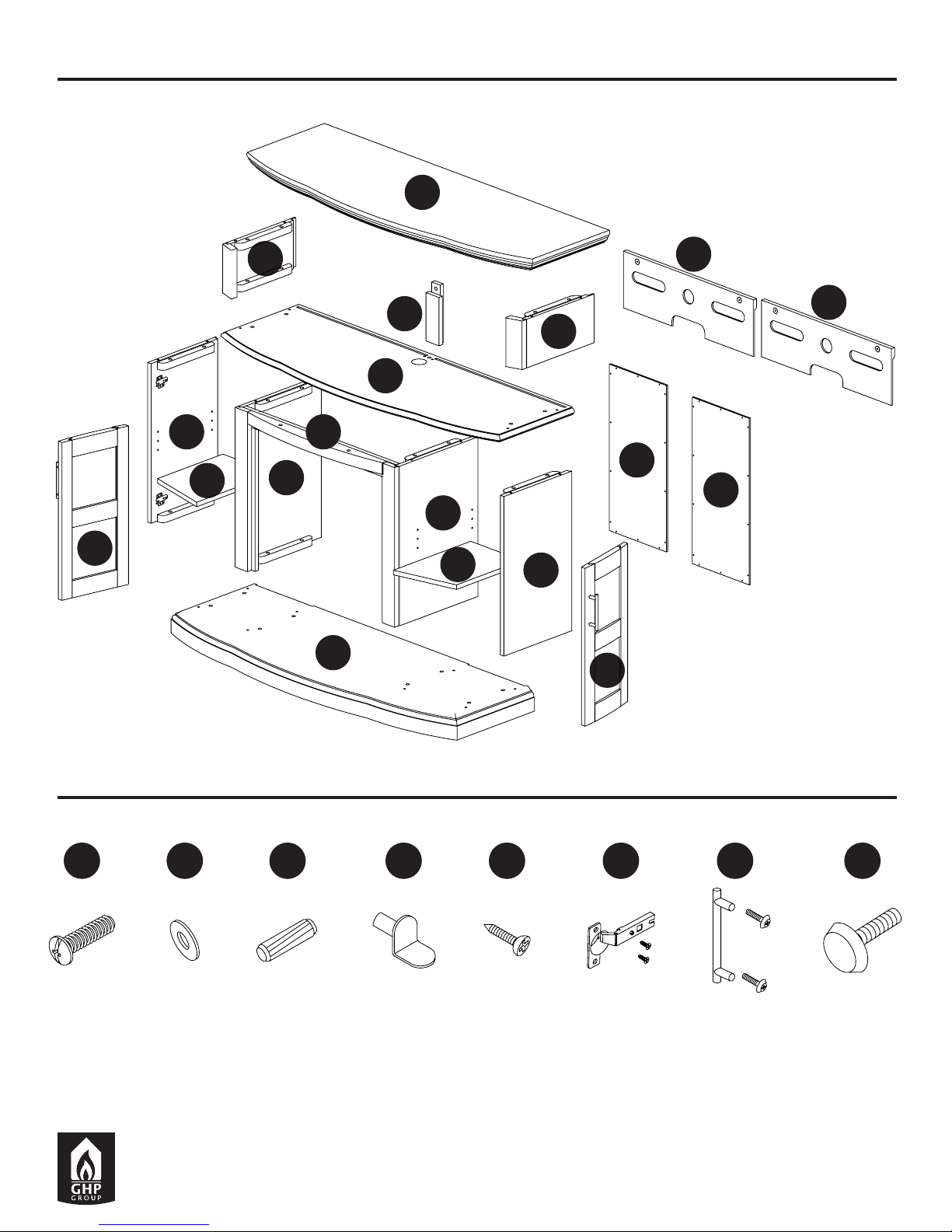 GHP
GROUP