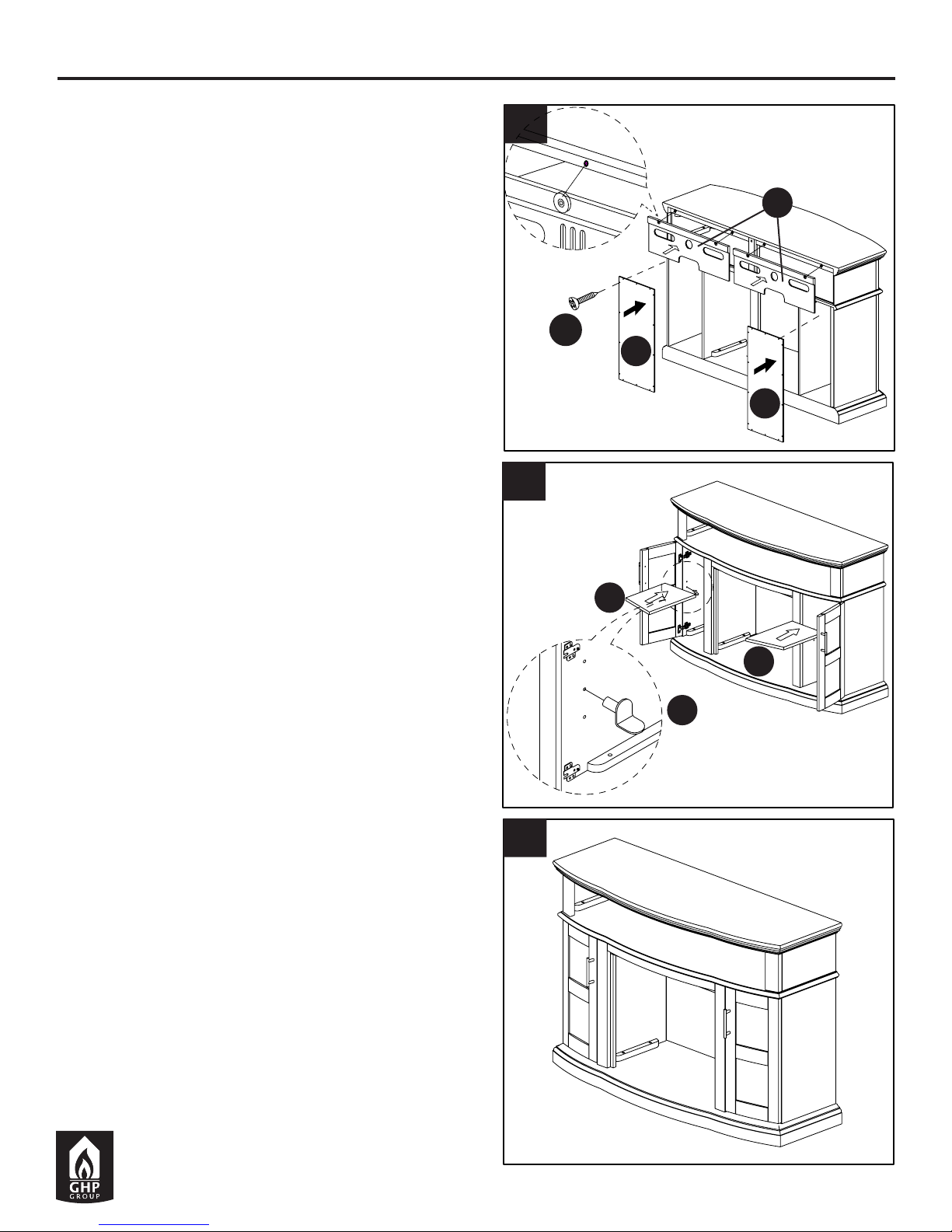 GHP
GROUP