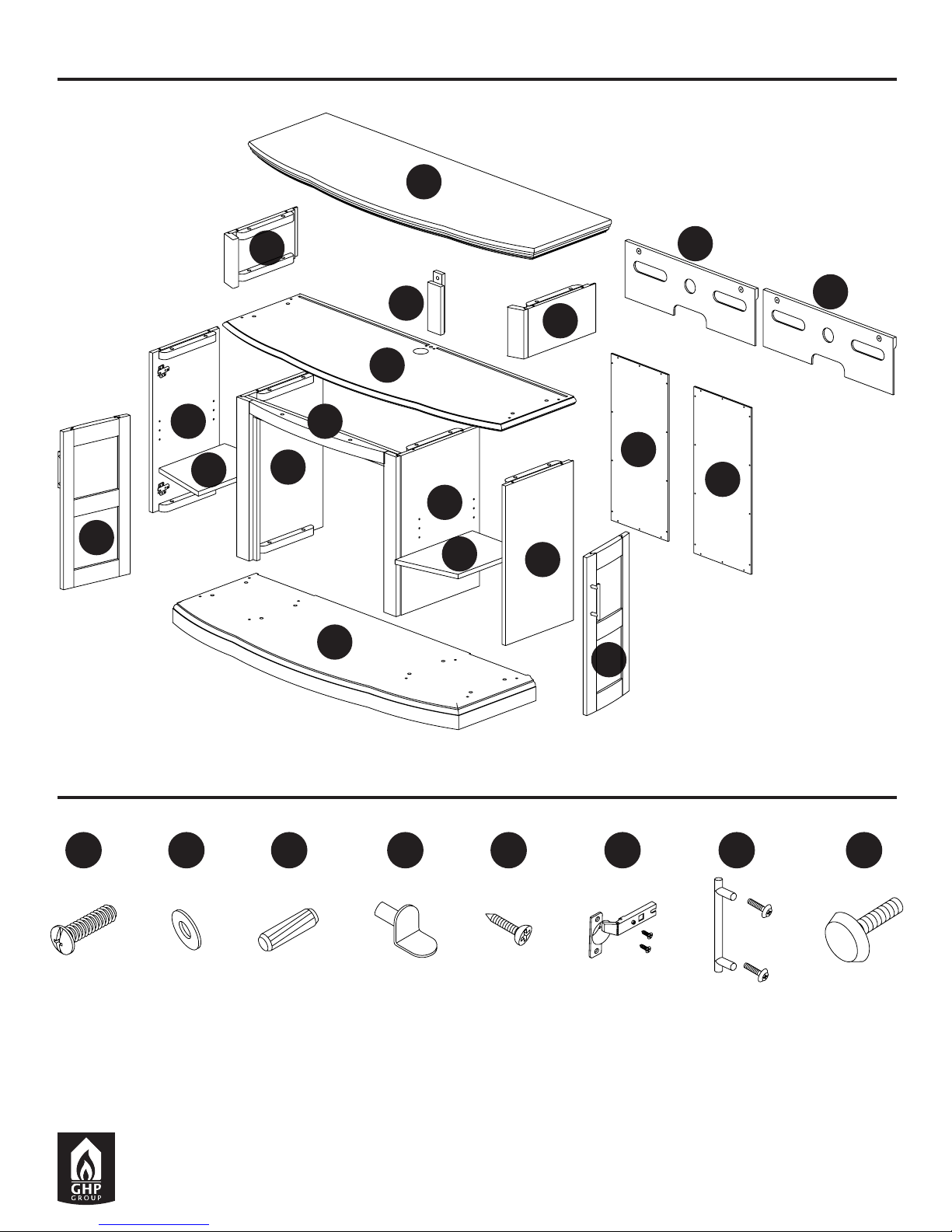 GHP
GROUP