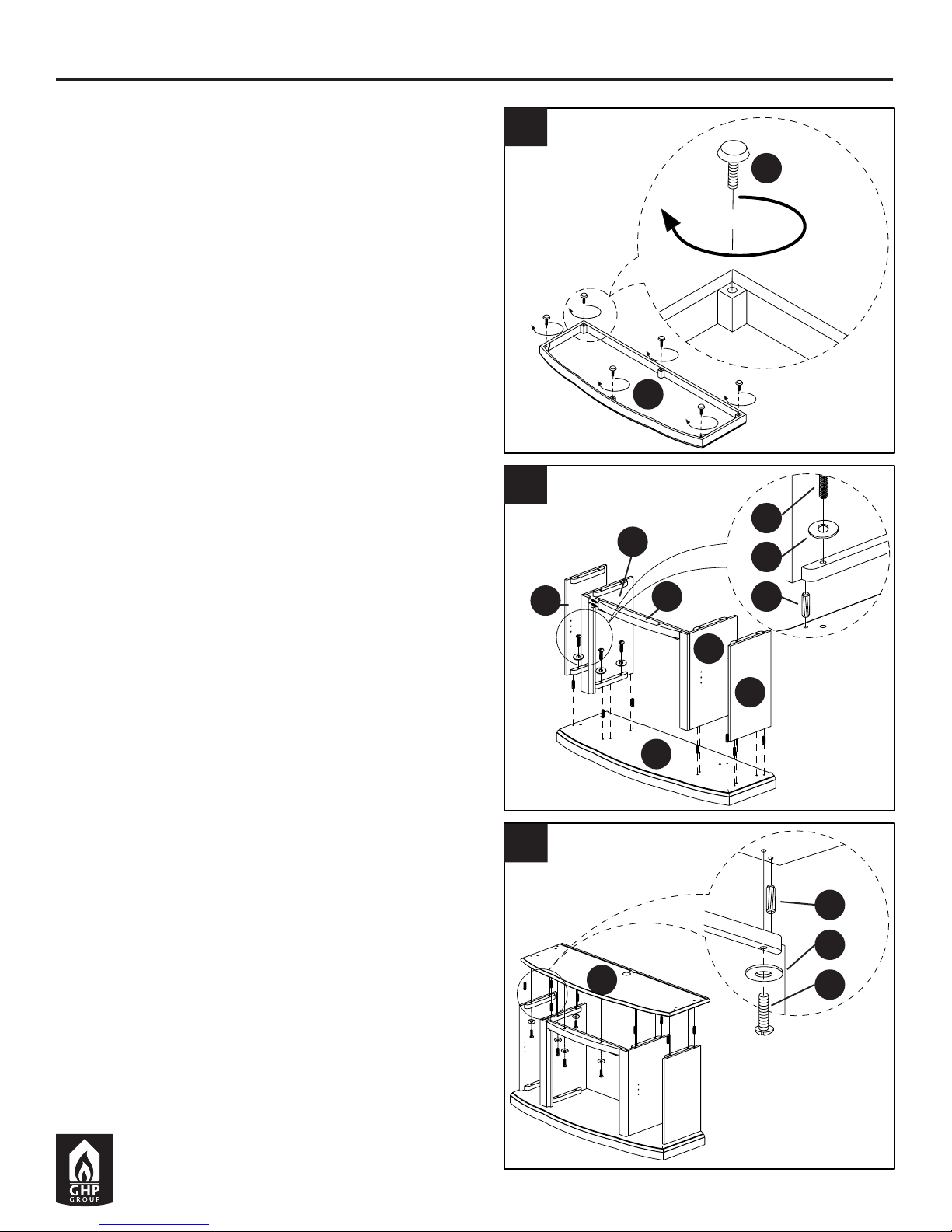 GHP
GROUP