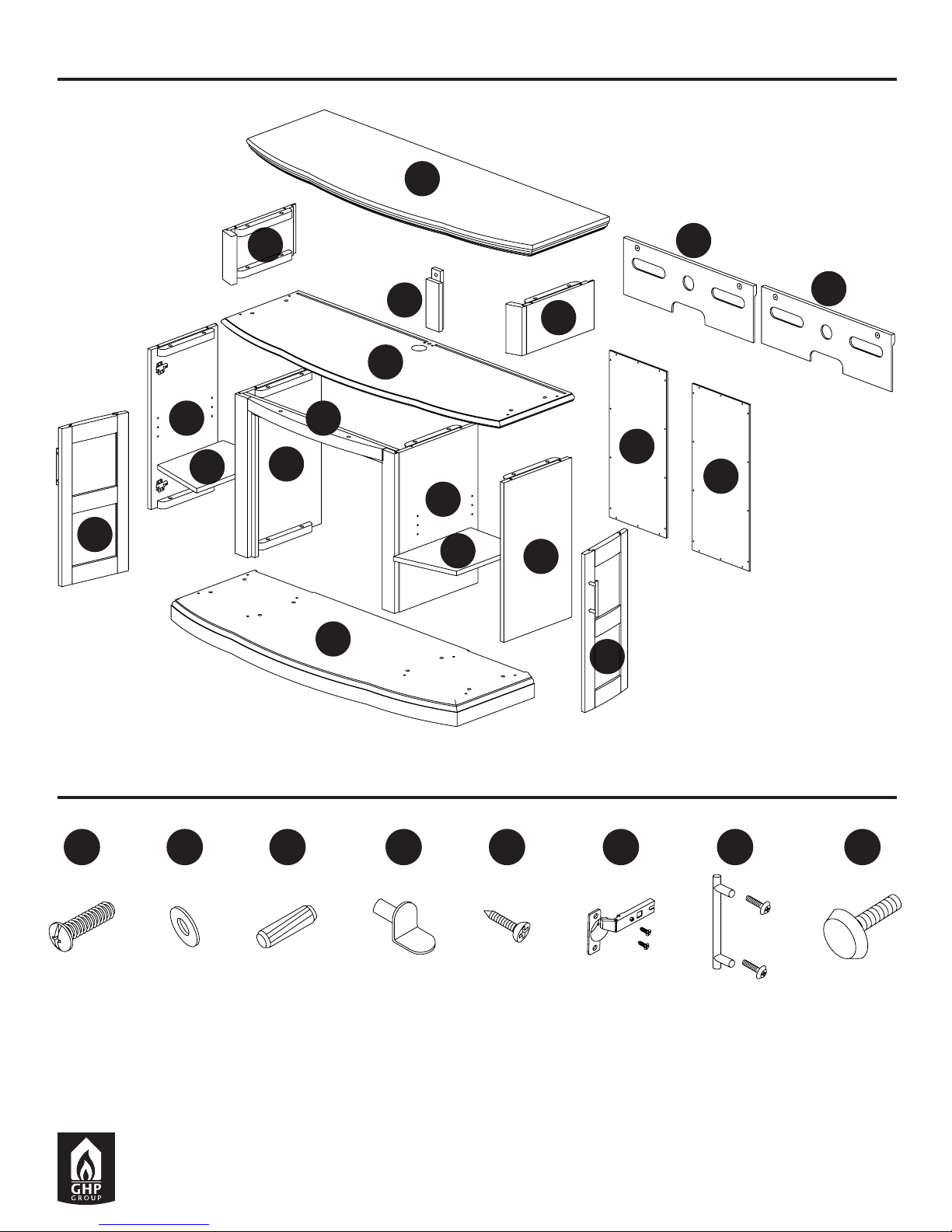 GHP
GROUP