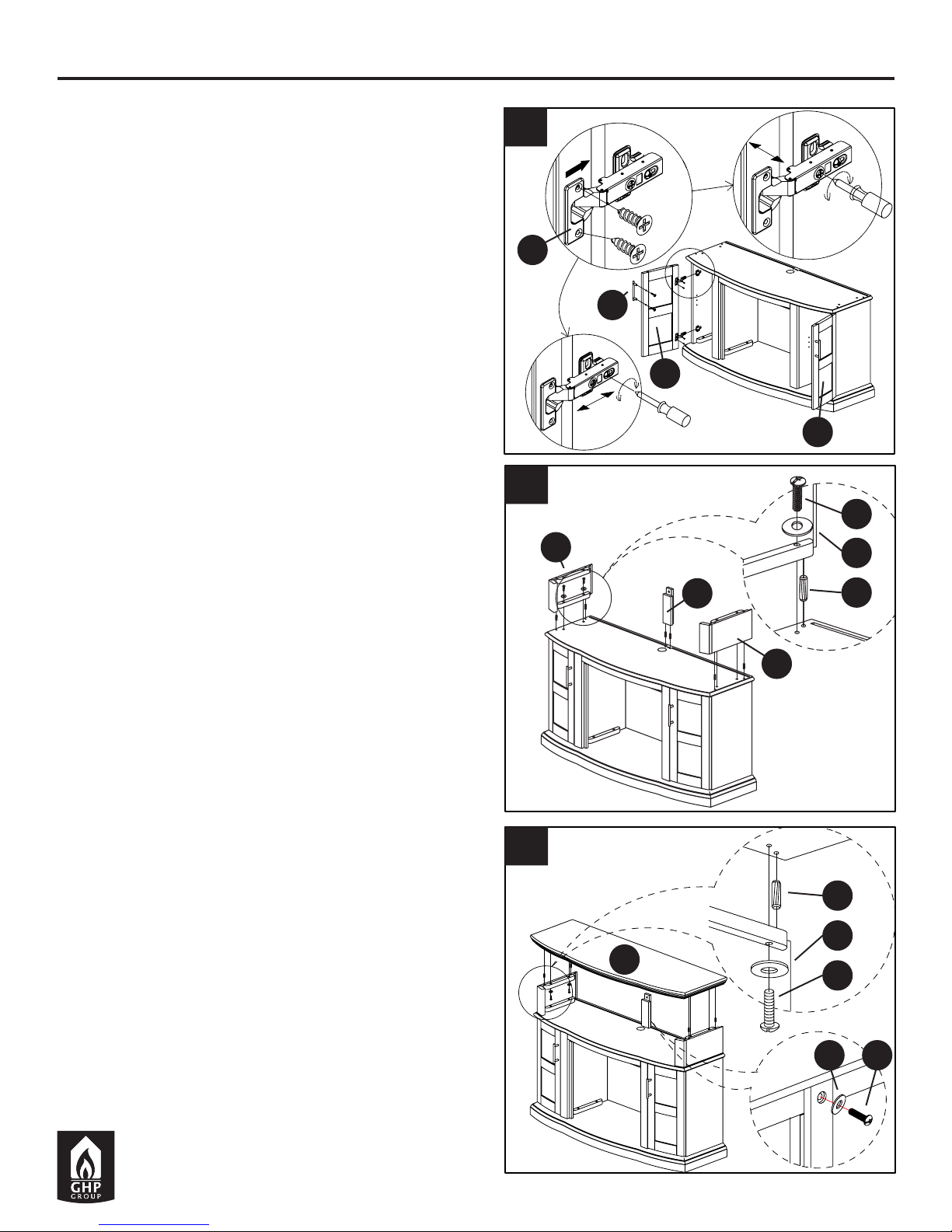 GHP
GROUP